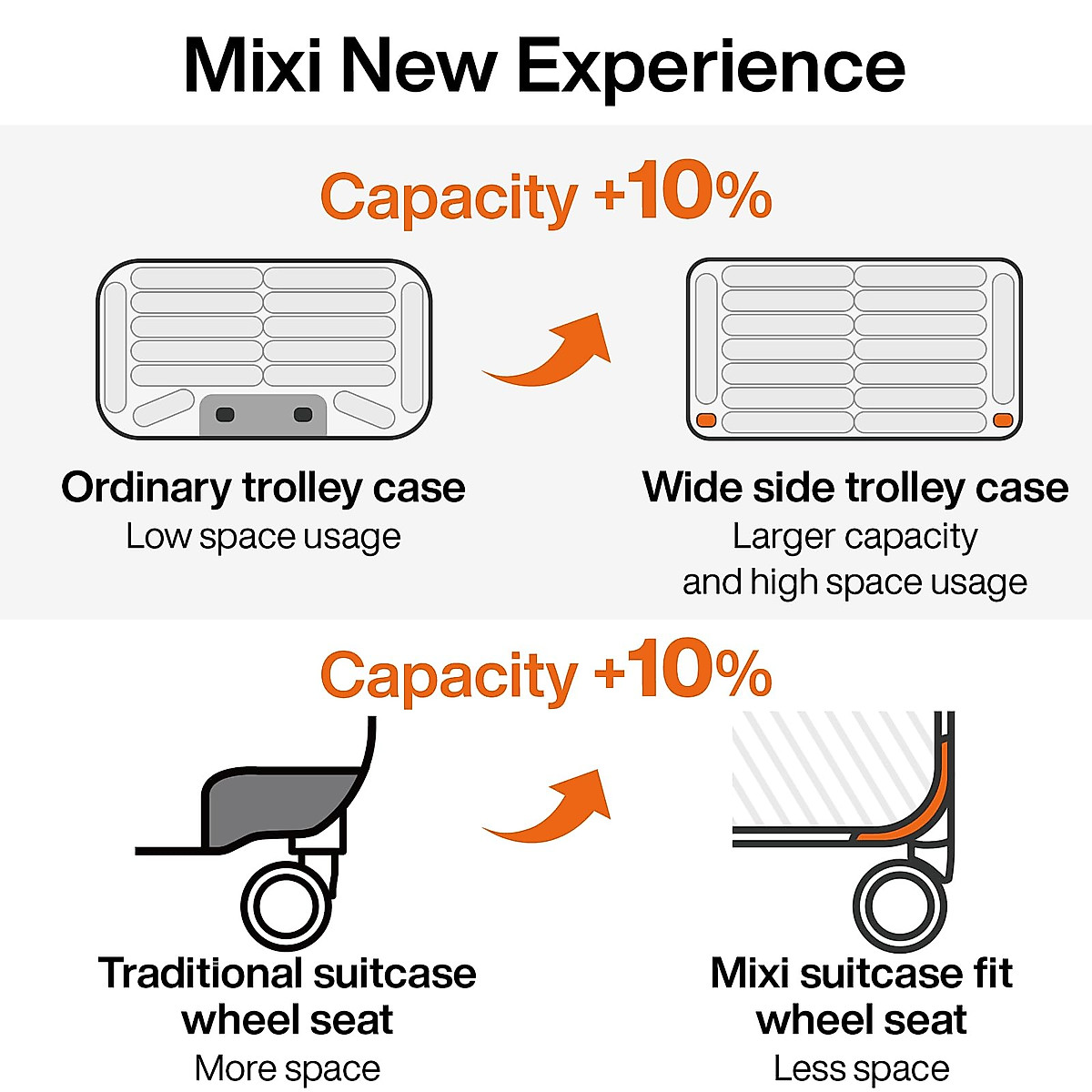 Mixi New Experience

Capacity +10%

Ordinary trolley case
Low space usage

Wide side trolley case
Larger capacity and high space usage

Capacity +10%

Traditional suitcase wheel seat
More space

Mixi suitcase fit wheel seat
Less space