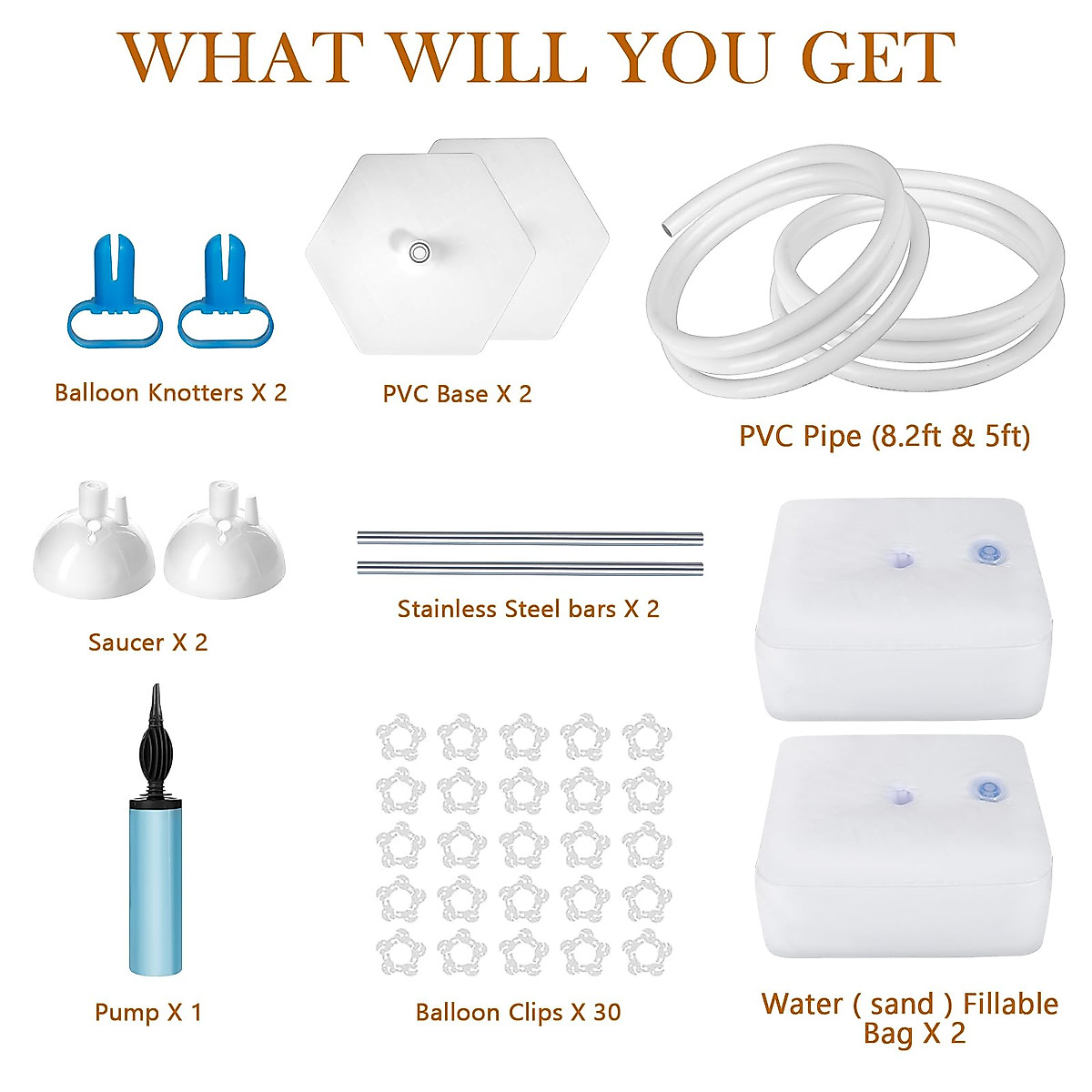 WHAT WILL YOU GET

Balloon Knotters X 2

PVC Base X 2

PVC Pipe (8.2ft & 5ft)

Saucer X 2

Stainless Steel bars X 2

Pump X 1

Balloon Clips X 30

Water ( sand ) Fillable Bag X 2