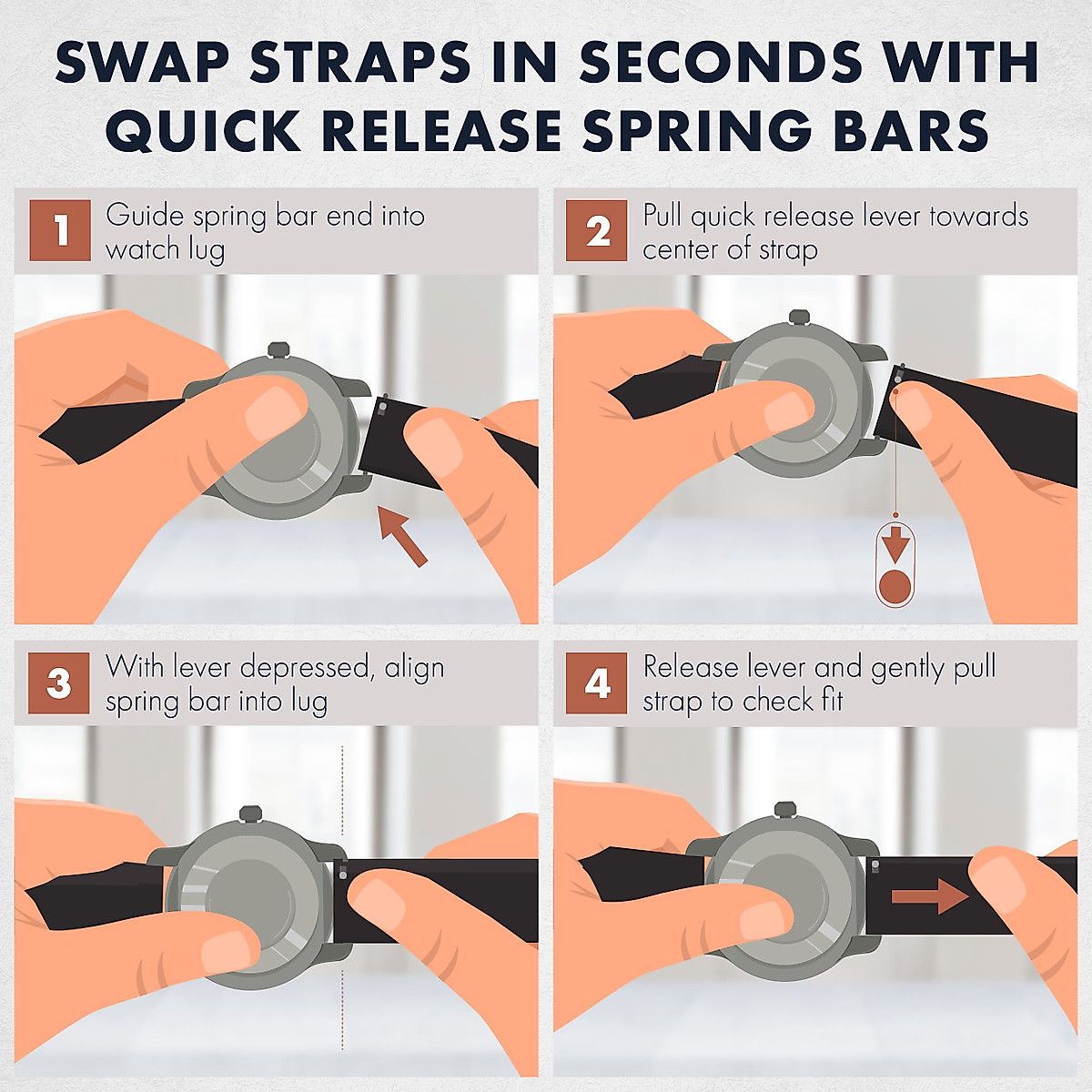 SWAP STRAPS IN SECONDS WITH QUICK RELEASE SPRING BARS

1 Guide spring bar end into watch lug

2 Pull quick release lever towards center of strap

3 With lever depressed, align spring bar into lug

4 Release lever and gently pull strap to check fit