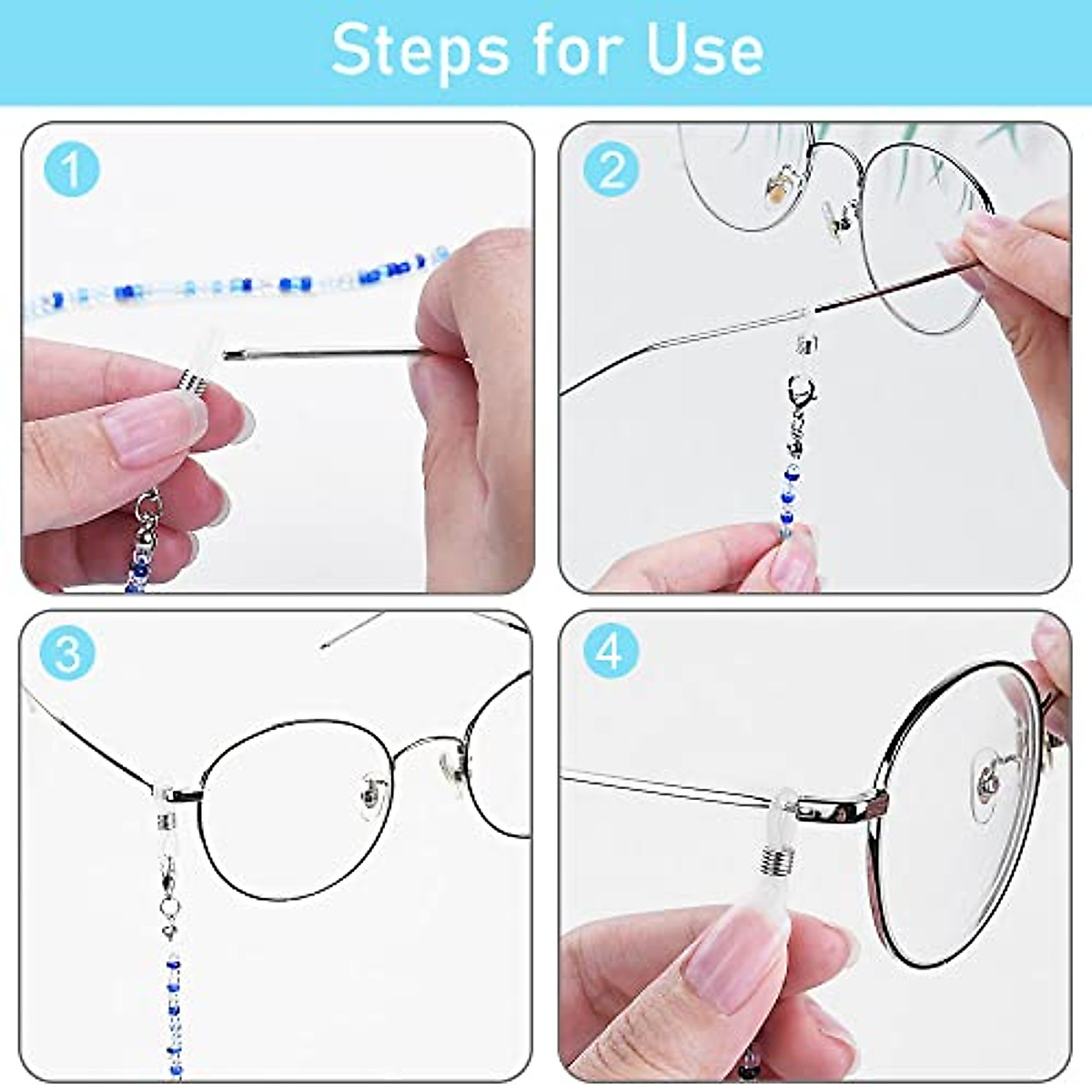 Steps for Use

1

2

3

4