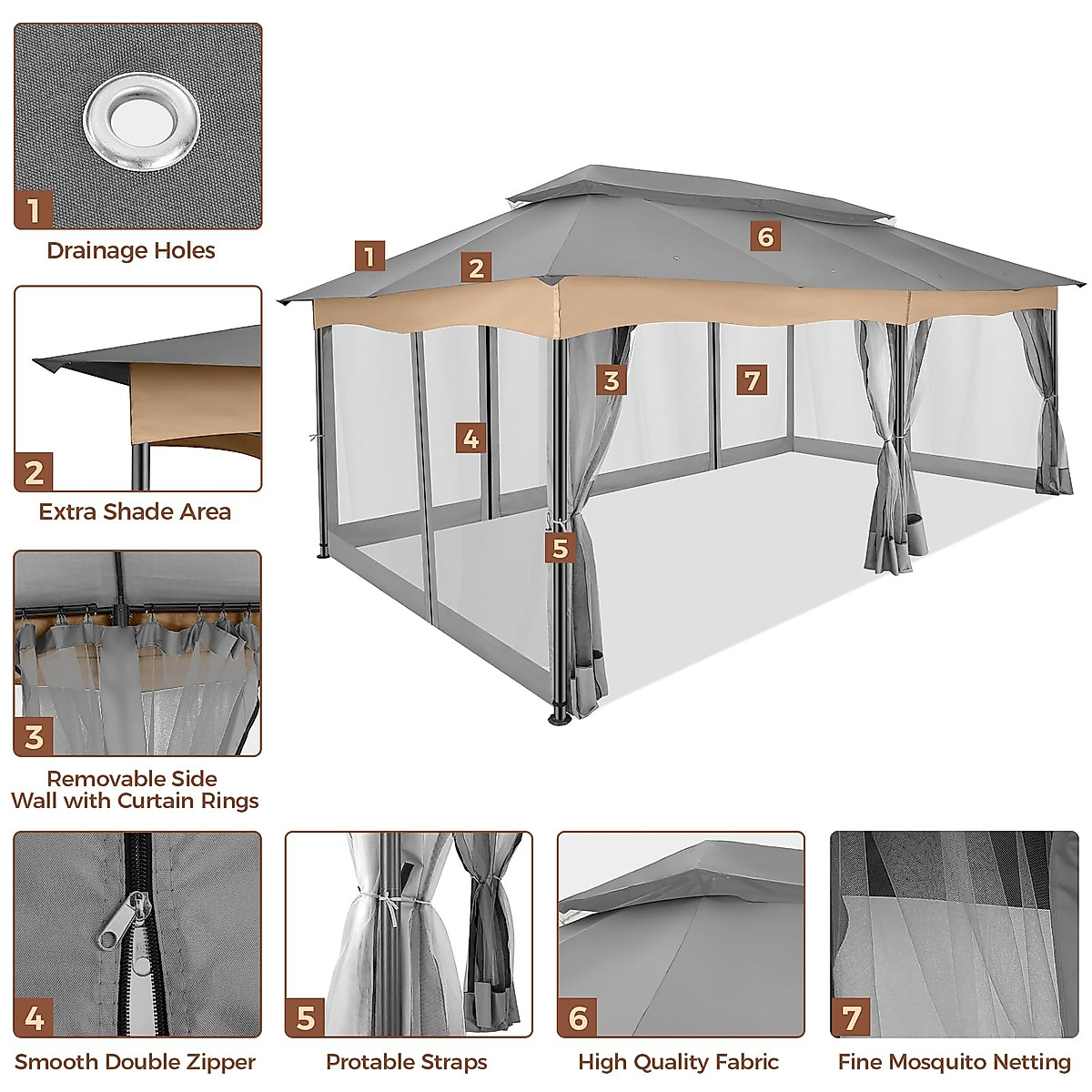 1

Drainage Holes

2

Extra Shade Area

3

Removable Side Wall with Curtain Rings

1

2

6

3

7

4

5

4

Smooth Double Zipper

5

Protable Straps

6

High Quality Fabric

7

Fine Mosquito Netting