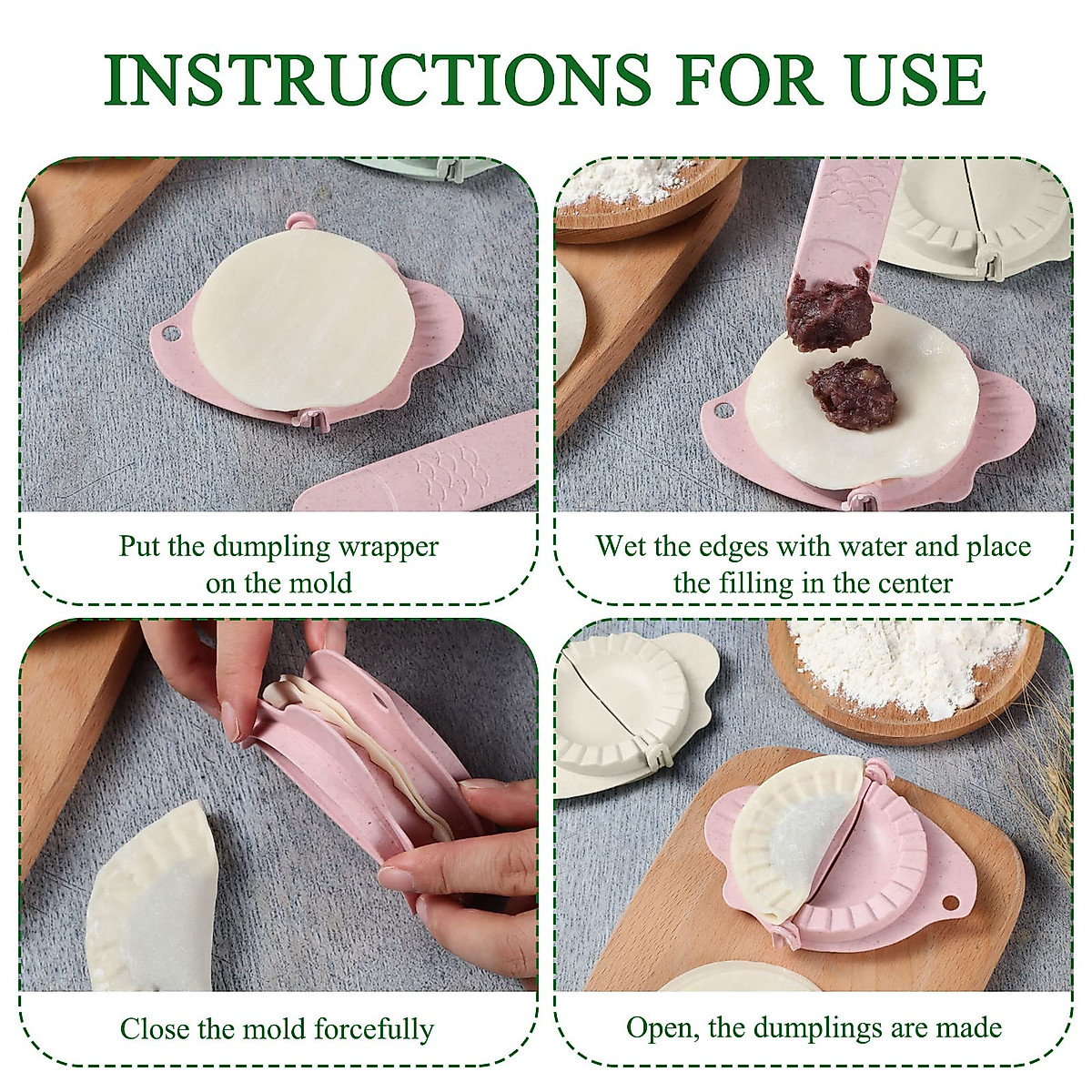 INSTRUCTIONS FOR USE

Put the dumpling wrapper on the mold

Wet the edges with water and place the filling in the center

Close the mold forcefully

Open, the dumplings are made