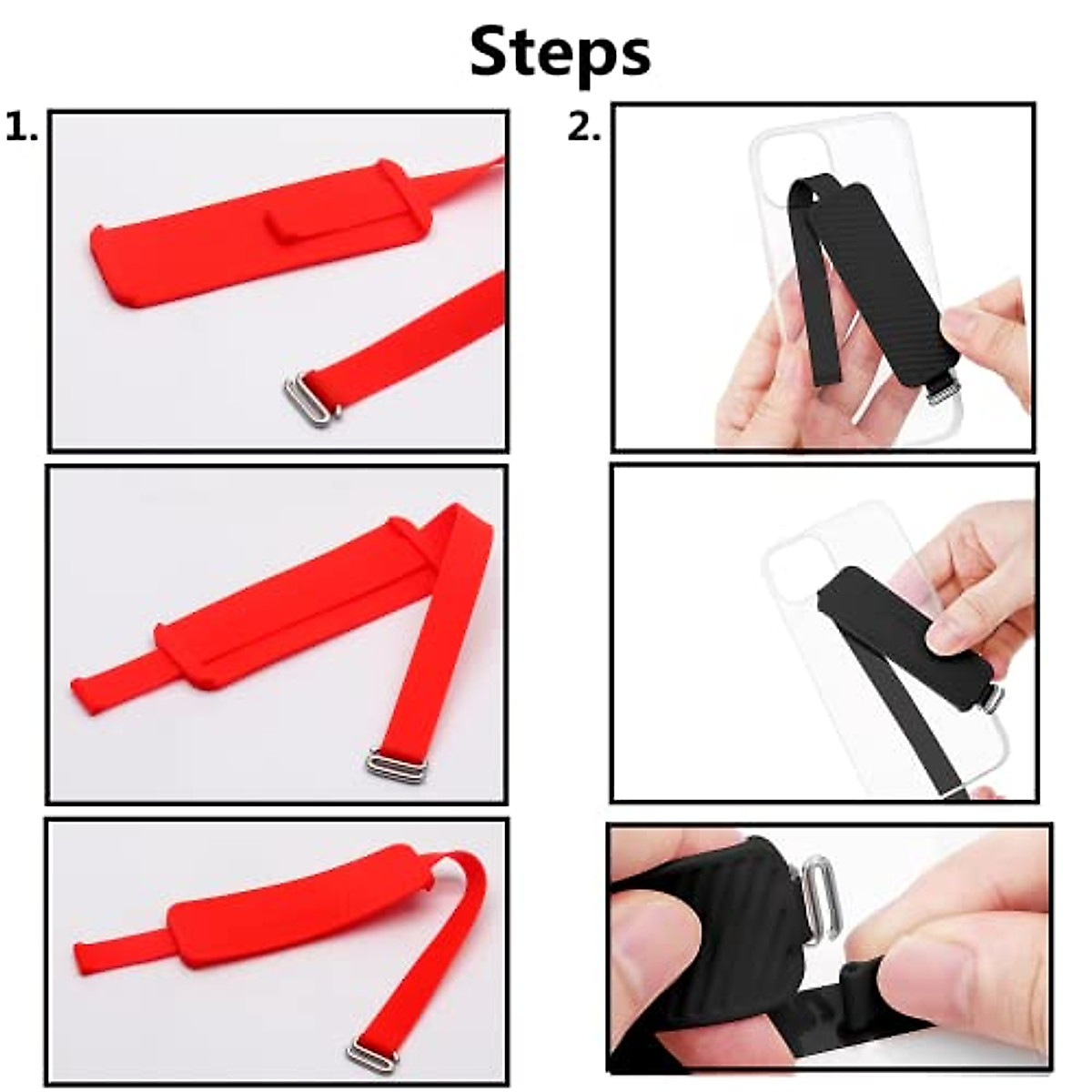 Steps

1.

2.