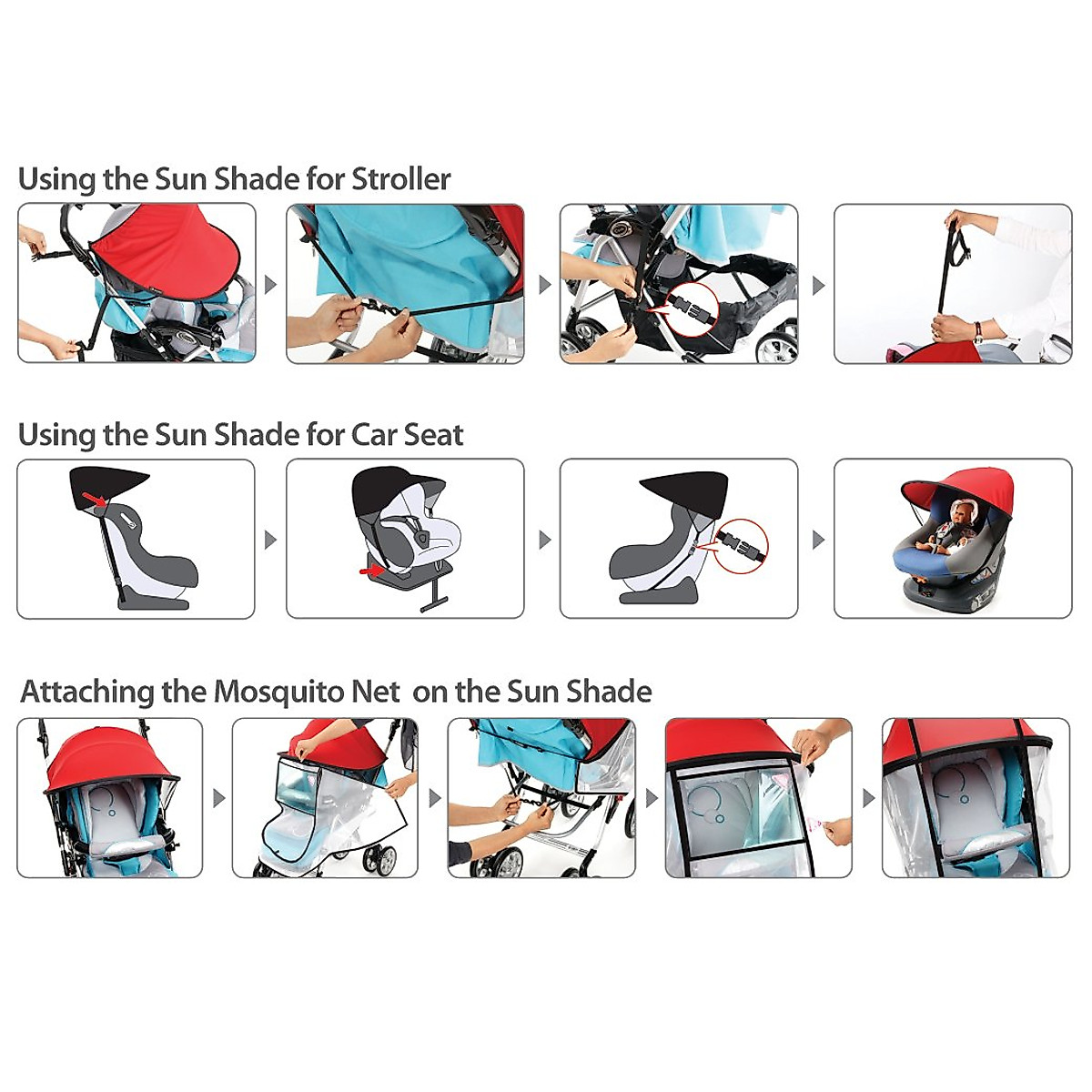 Using the Sun Shade for Stroller

Using the Sun Shade for Car Seat

Attaching the Mosquito Net on the Sun Shade