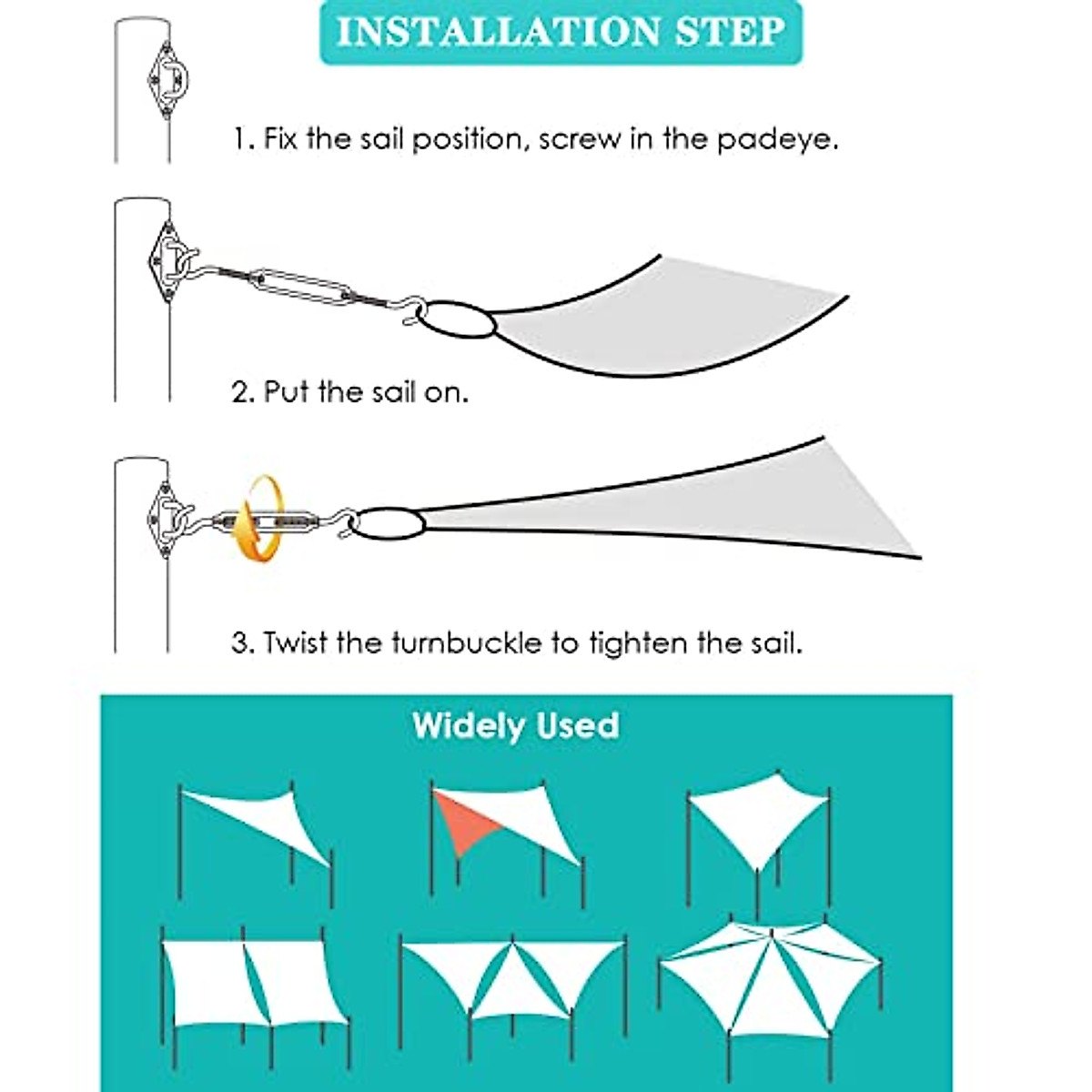 INSTALLATION STEP

1. Fix the sail position, screw in the padeye.

2. Put the sail on.

3. Twist the turnbuckle to tighten the sail.

Widely Used