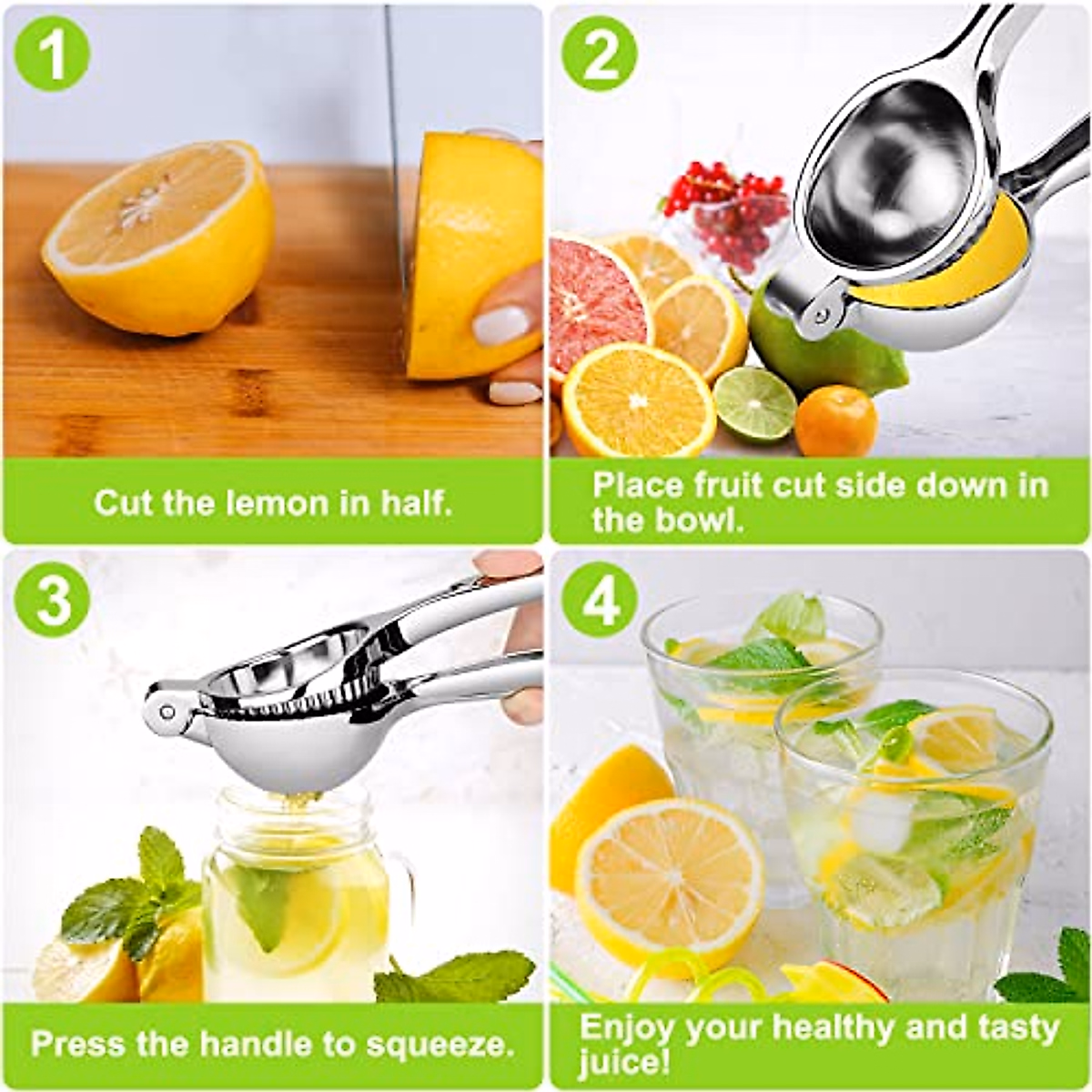 1

Cut the lemon in half.

2

Place fruit cut side down in the bowl.

3

Press the handle to squeeze.

4

Enjoy your healthy and tasty juice!