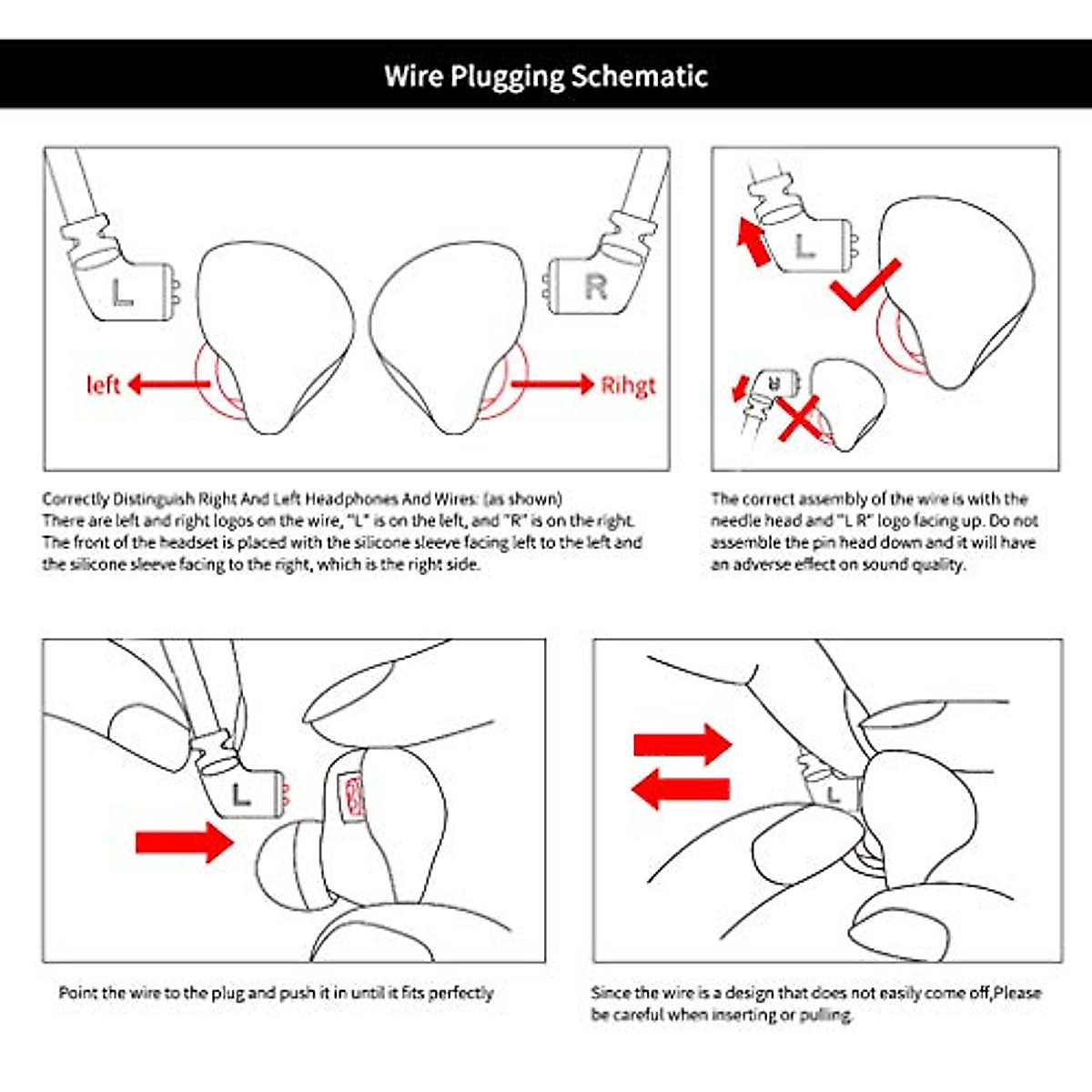 Wire Plugging Schematic

L

R

left

Rihgt

Correctly Distinguish Right And Left Headphones And Wires: (as shown)
There are left and right logos on the wire, "L" is on the left, and "R" is on the right. The front of the headset is placed with the silicone sleeve facing left to the left and the silicone sleeve facing to the right, which is the right side.

L

R

The correct assembly of the wire is with the needle head and "L R" logo facing up. Do not assemble the pin head down and it will have an adverse effect on sound quality.

L

Point the wire to the plug and push it in until it fits perfectly

L

Since the wire is a design that does not easily come off,Please be careful when inserting or pulling.