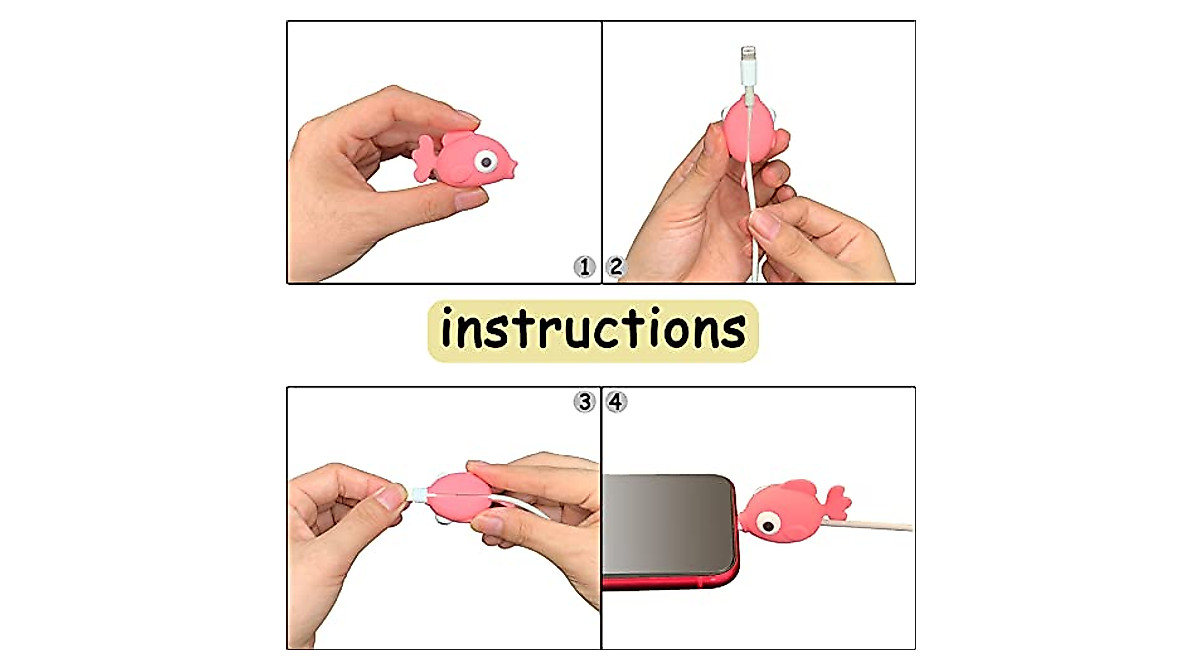 1
2
instructions
3
4