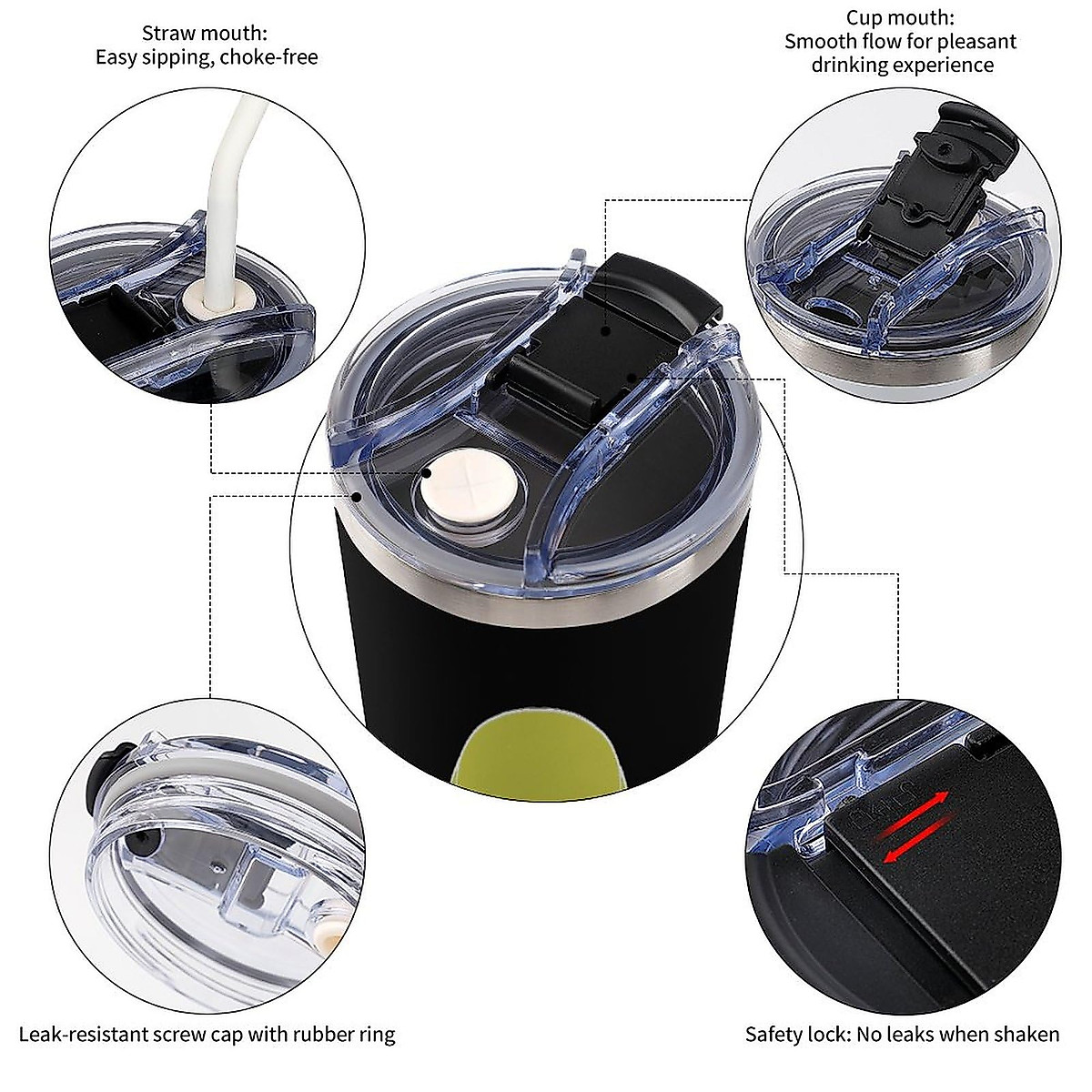 Straw mouth:
Easy sipping, choke-free

Cup mouth:
Smooth flow for pleasant drinking experience

Leak-resistant screw cap with rubber ring

Safety lock: No leaks when shaken