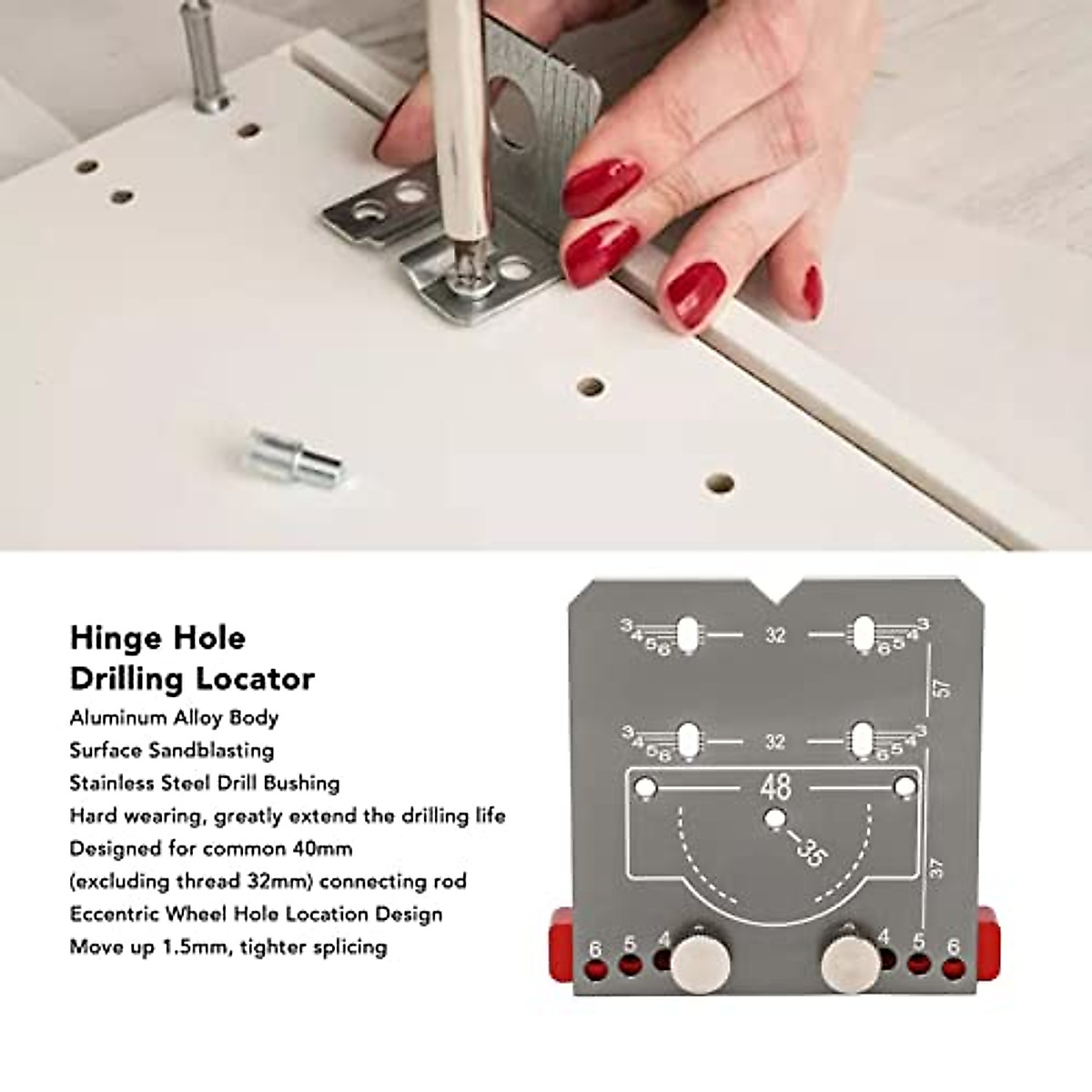 Hinge Hole
Drilling Locator

Aluminum Alloy Body
Surface Sandblasting
Stainless Steel Drill Bushing
Hard wearing, greatly extend the drilling life
Designed for common 40mm
(excluding thread 32mm) connecting rod
Eccentric Wheel Hole Location Design
Move up 1.5mm, tighter splicing

3 4 5 6 32 6 5 4 3
57
3 4 5 6 32 6 5 4 3
48
35
37
6 5 4 4 5 6