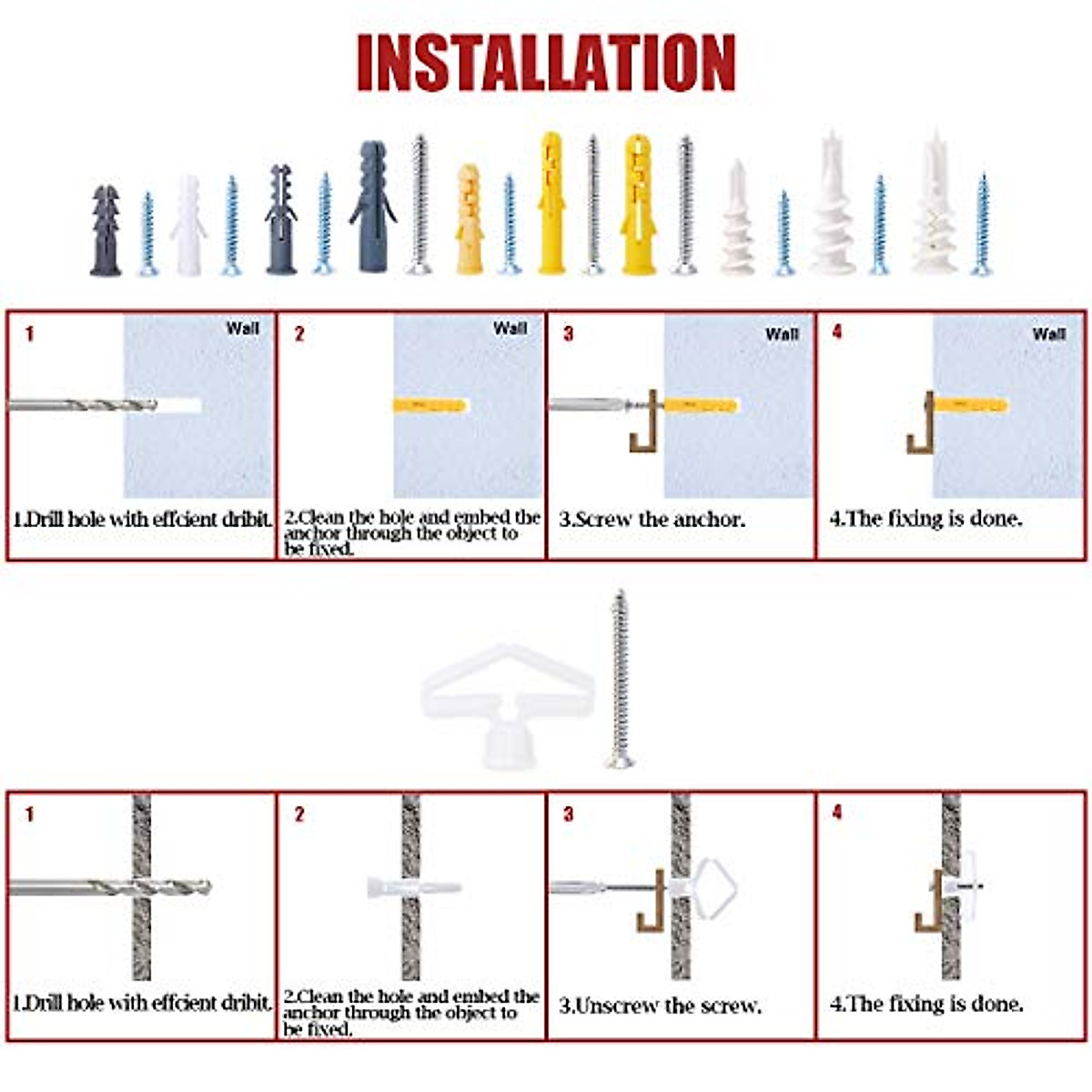 INSTALLATION

1
Wall
1.Drill hole with effcient dribit.

2
Wall
2.Clean the hole and embed the anchor through the object to be fixed.

3
Wall
3.Screw the anchor.

4
Wall
4.The fixing is done.

1
1.Drill hole with effcient dribit.

2
2.Clean the hole and embed the anchor through the object to be fixed.

3
3.Unscrew the screw.

4
4.The fixing is done.