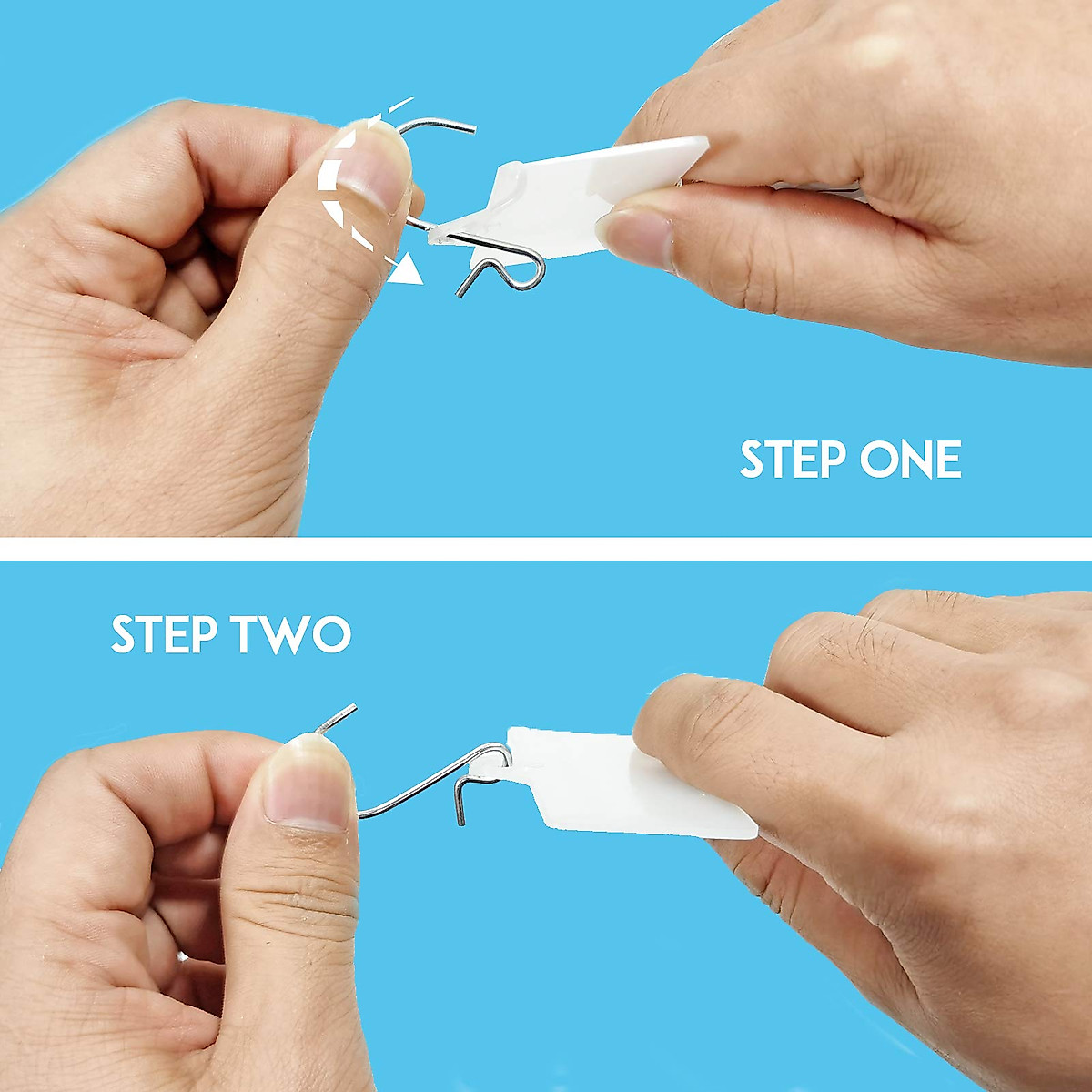 STEP ONE

STEP TWO