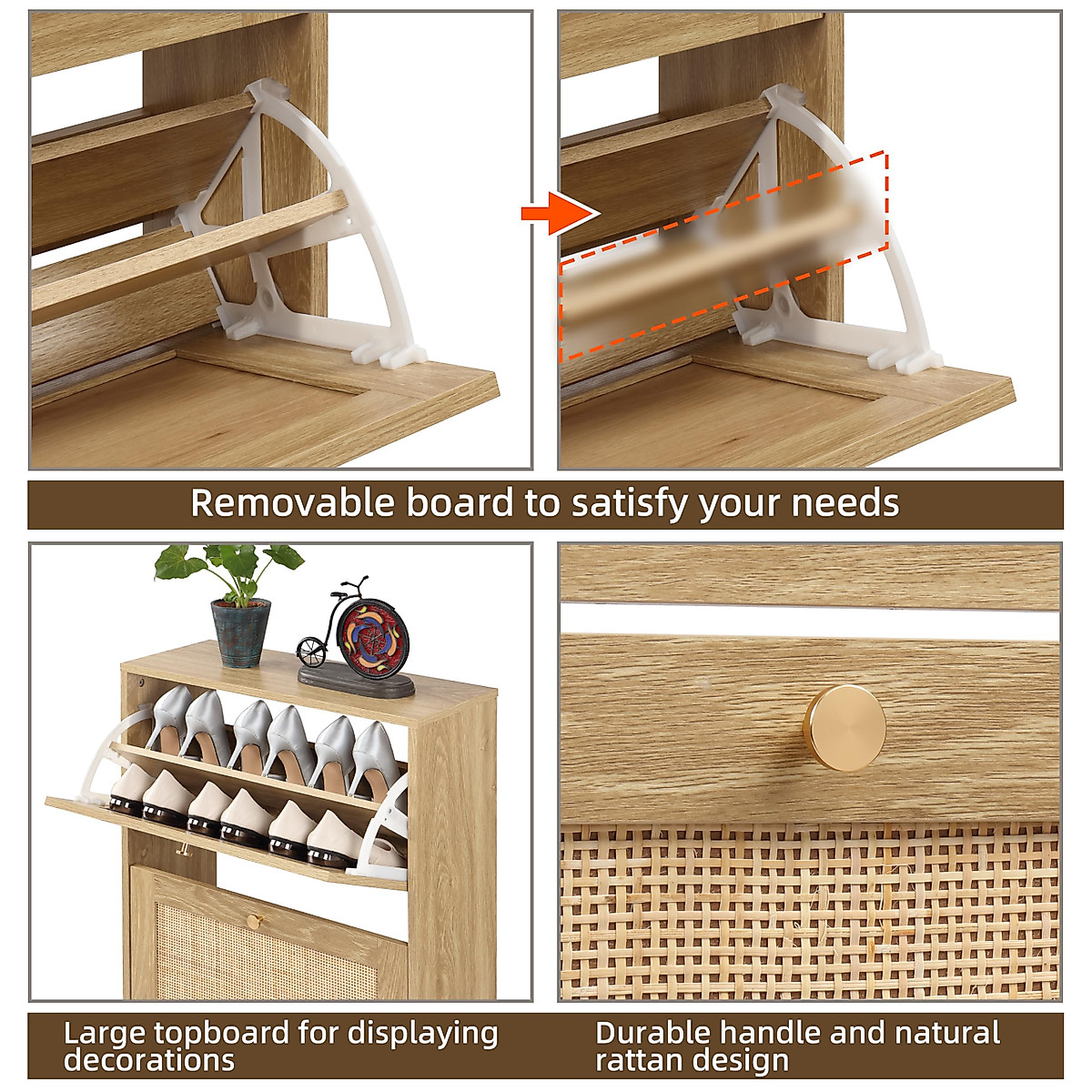 Removable board to satisfy your needs

Large topboard for displaying decorations

Durable handle and natural rattan design