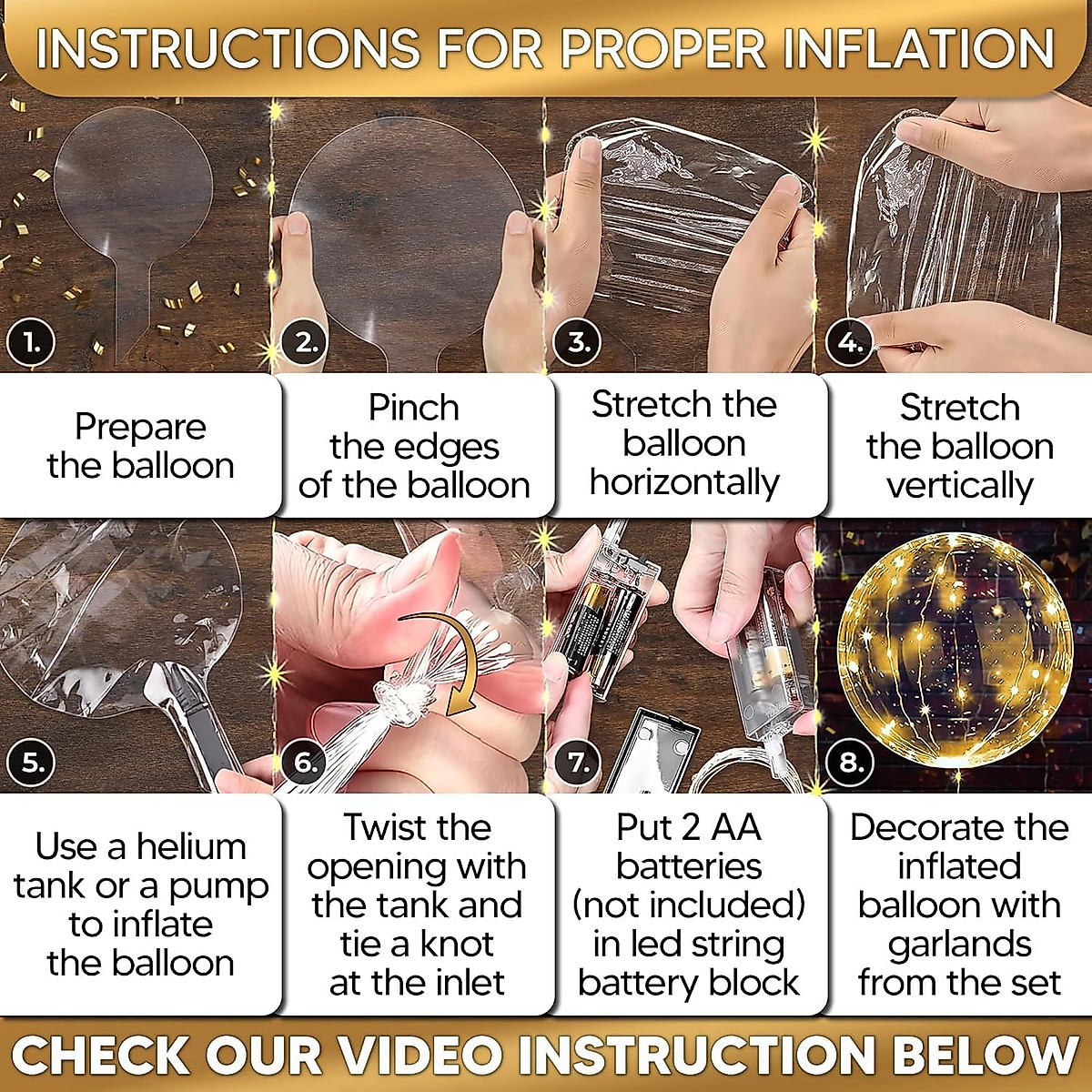 INSTRUCTIONS FOR PROPER INFLATION

1.

Prepare the balloon

2.

Pinch the edges of the balloon

3.

Stretch the balloon horizontally

4.

Stretch the balloon vertically

5.

Use a helium tank or a pump to inflate the balloon

6.

Twist the opening with the tank and tie a knot at the inlet

7.

Put 2 AA batteries (not included) in led string battery block

8.

Decorate the inflated balloon with garlands from the set

CHECK OUR VIDEO INSTRUCTION BELOW