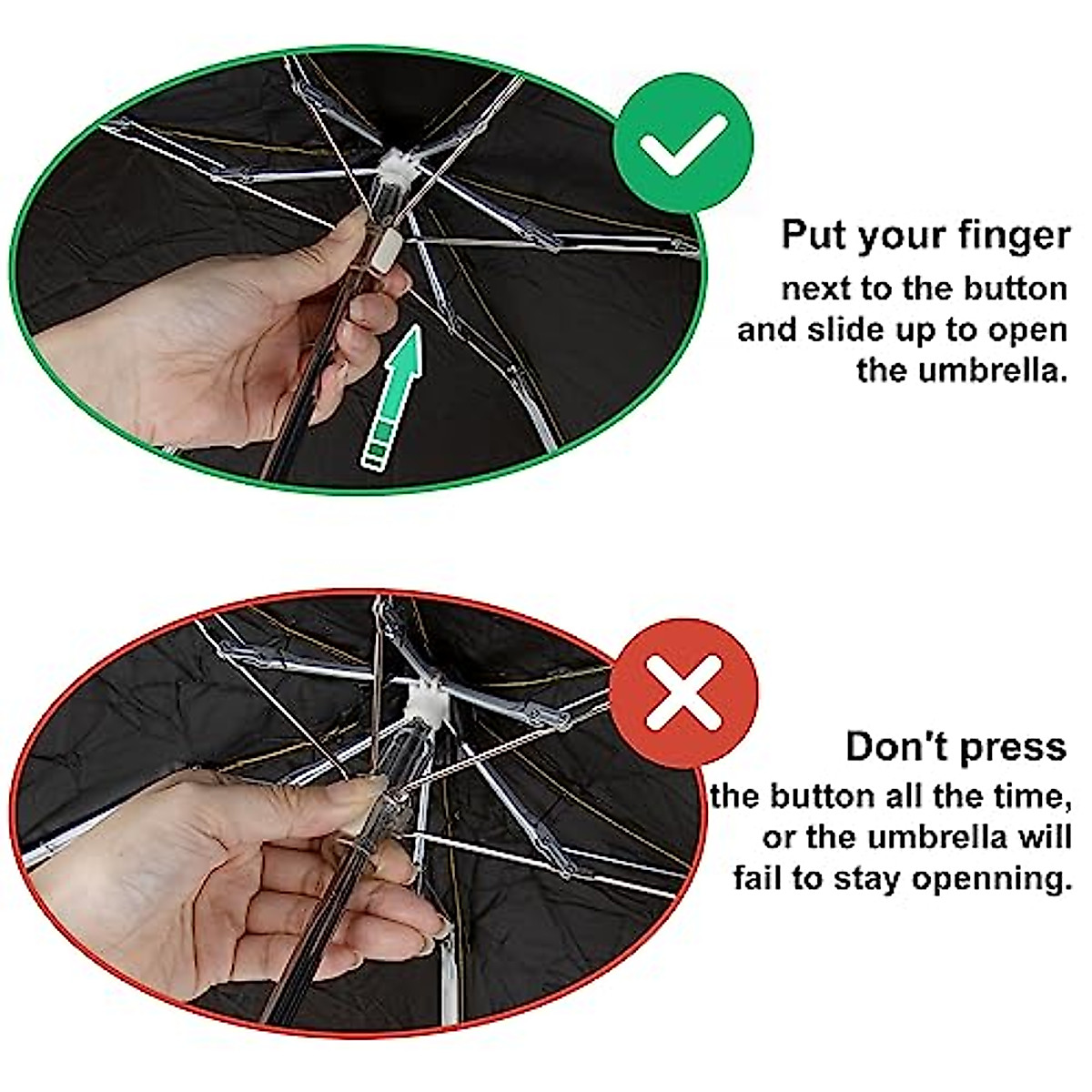 Put your finger
next to the button and slide up to open the umbrella.

Don't press
the button all the time, or the umbrella will fail to stay openning.