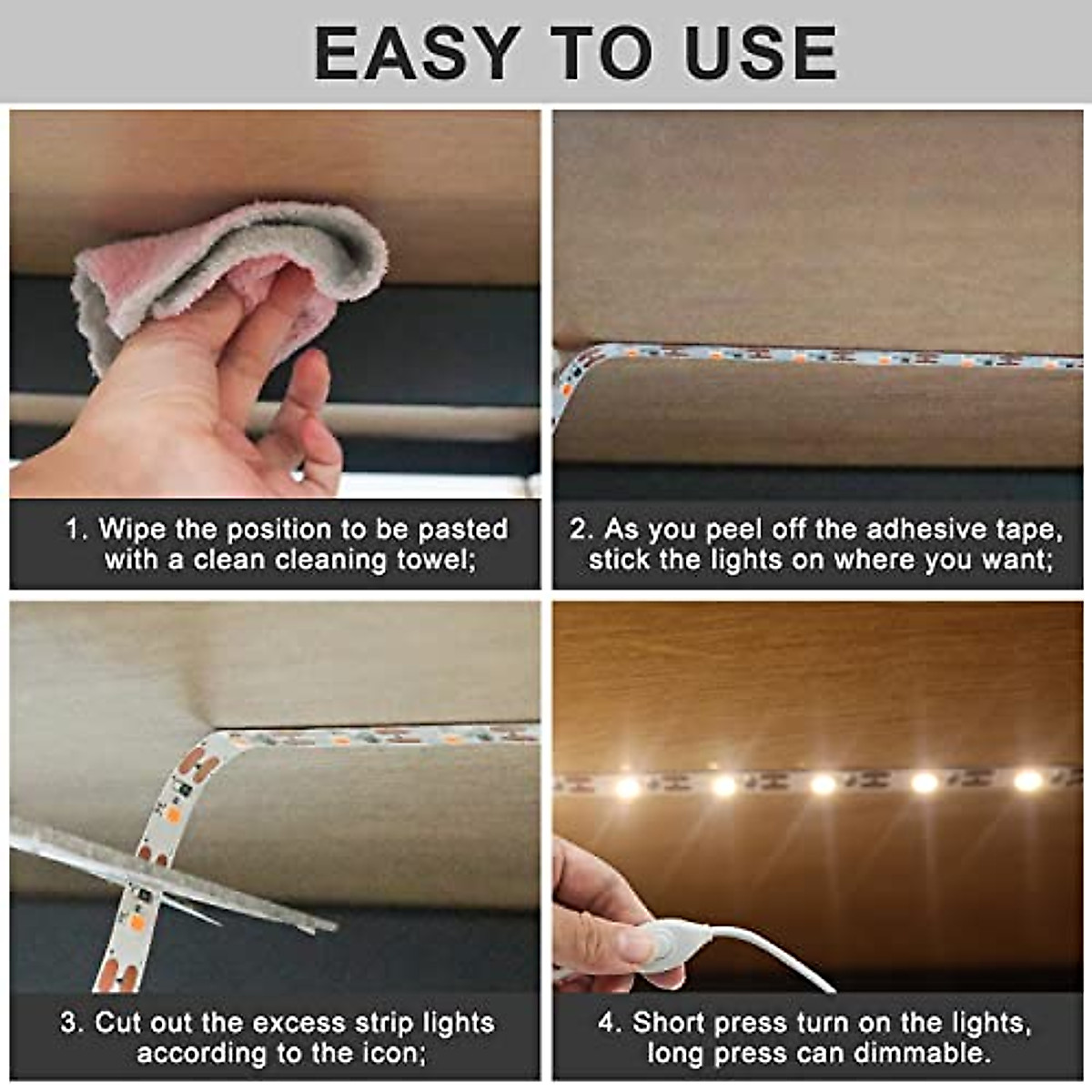 EASY TO USE

1. Wipe the position to be pasted with a clean cleaning towel;

2. As you peel off the adhesive tape, stick the lights on where you want;

3. Cut out the excess strip lights according to the icon;

4. Short press turn on the lights, long press can dimmable.