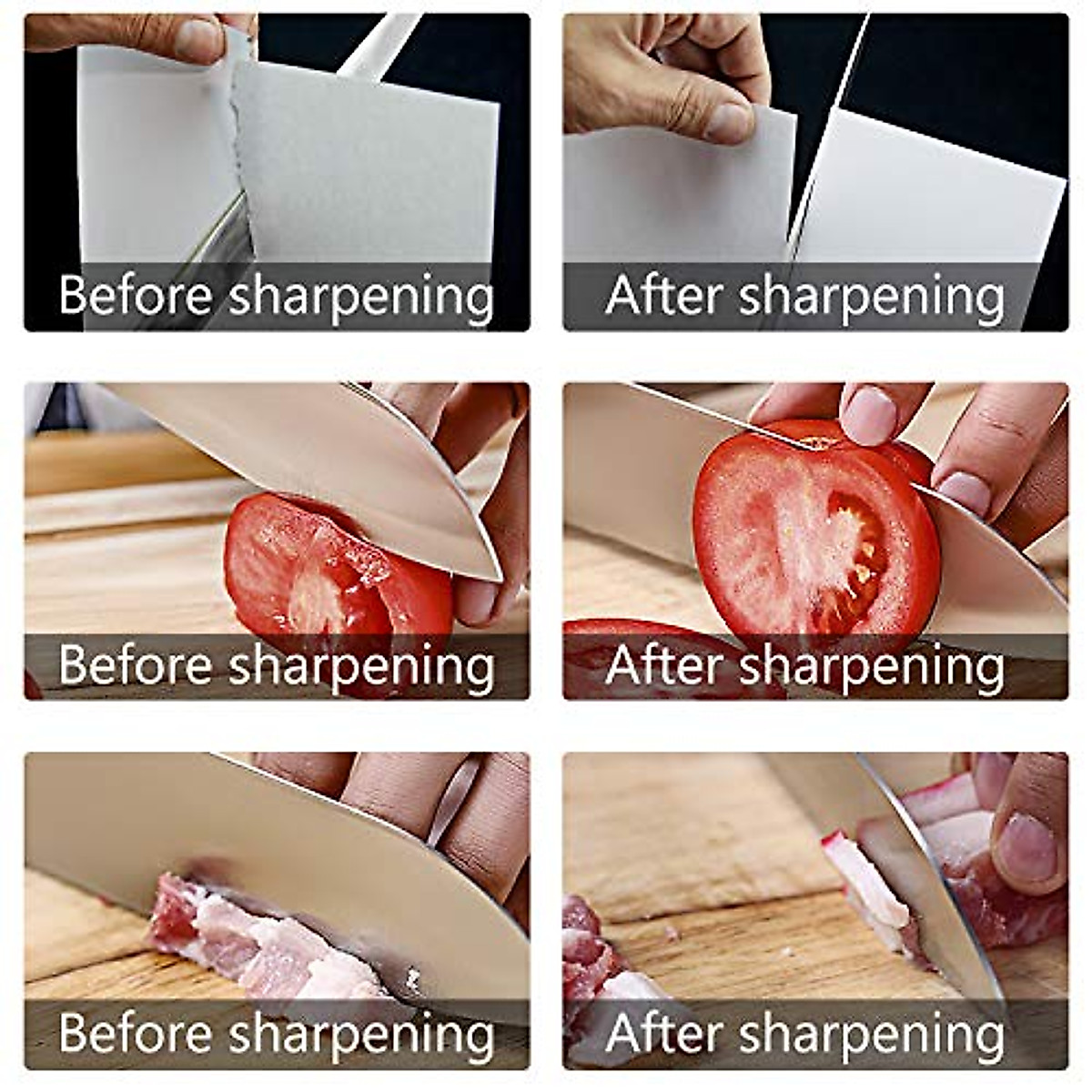 Before sharpening

After sharpening

Before sharpening

After sharpening

Before sharpening

After sharpening