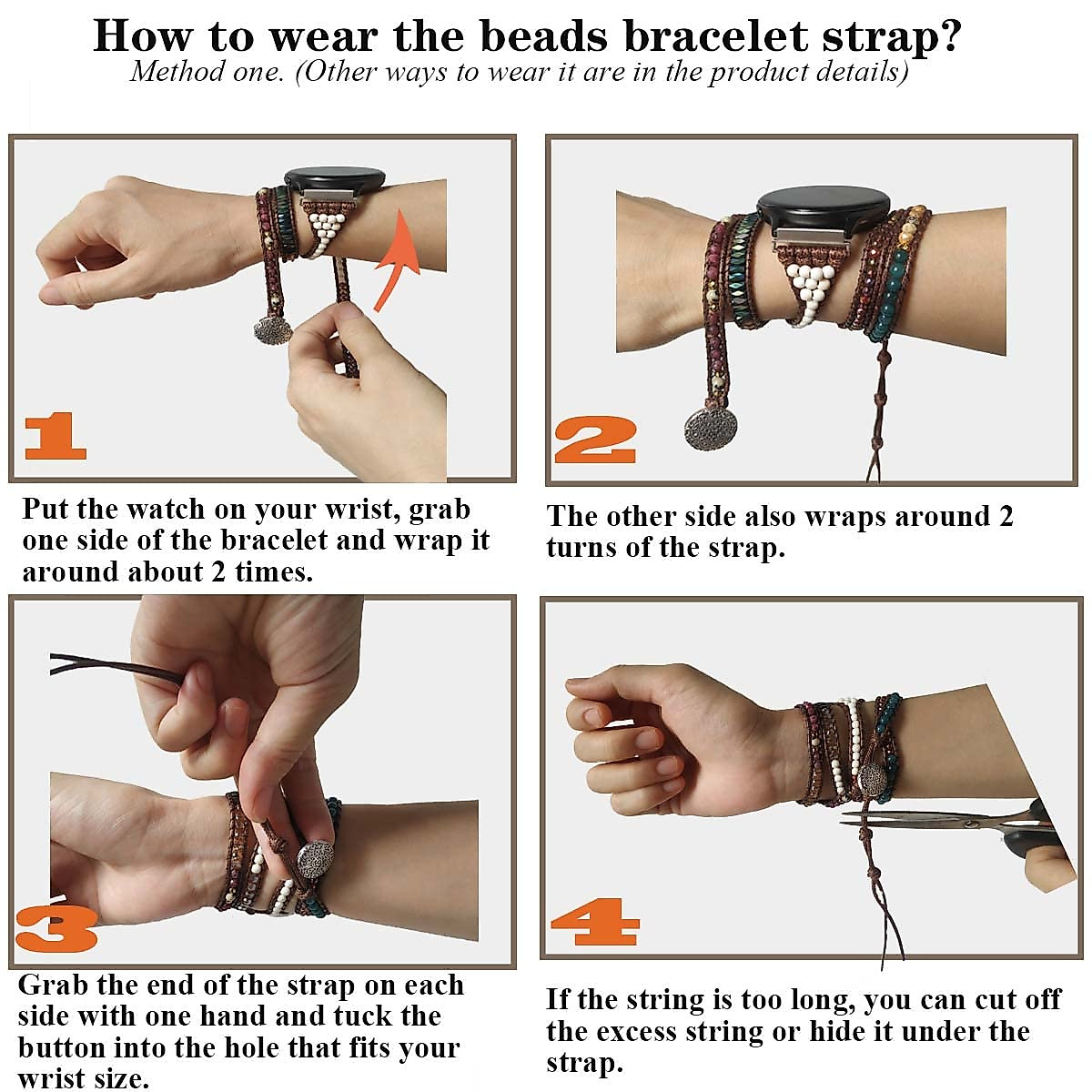 How to wear the beads bracelet strap?
Method one. (Other ways to wear it are in the product details)

1

Put the watch on your wrist, grab one side of the bracelet and wrap it around about 2 times.

2

The other side also wraps around 2 turns of the strap.

3

Grab the end of the strap on each side with one hand and tuck the button into the hole that fits your wrist size.

4

If the string is too long, you can cut off the excess string or hide it under the strap.