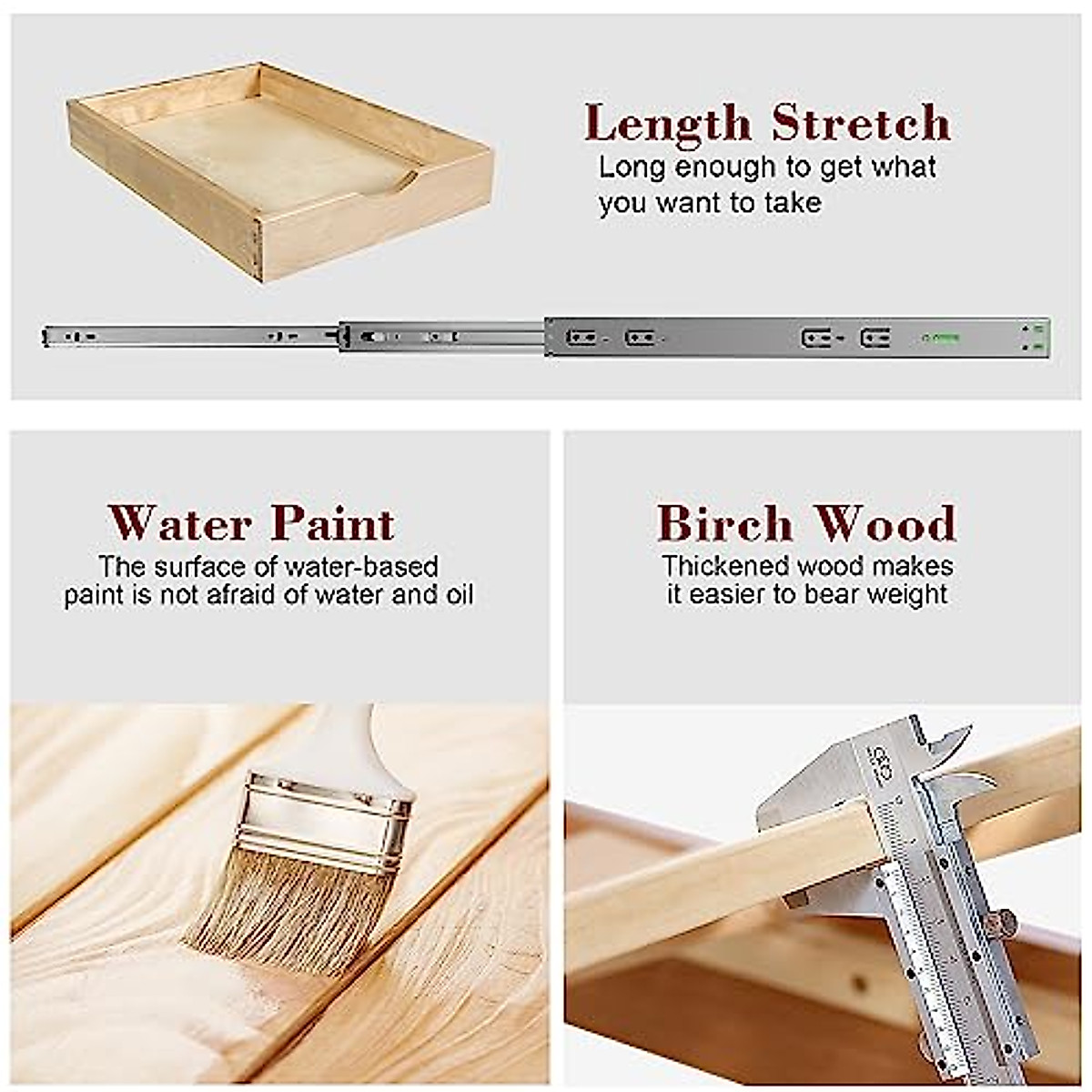 Length Stretch
Long enough to get what you want to take

Water Paint
The surface of water-based paint is not afraid of water and oil

Birch Wood
Thickened wood makes it easier to bear weight