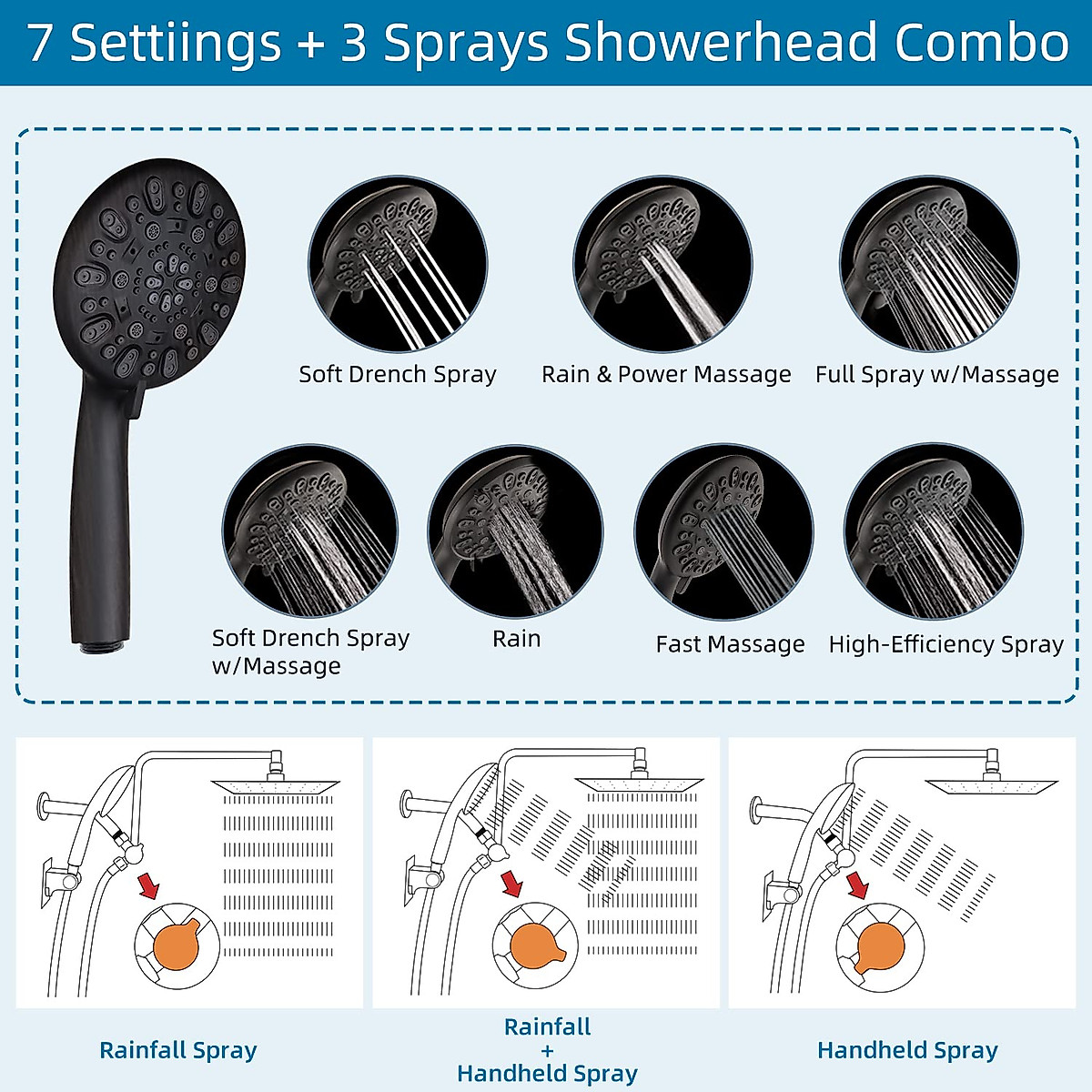 7 Settiings + 3 Sprays Showerhead Combo

Soft Drench Spray

Rain & Power Massage

Full Spray w/Massage

Soft Drench Spray w/Massage

Rain

Fast Massage

High-Efficiency Spray

Rainfall Spray

Rainfall + Handheld Spray

Handheld Spray