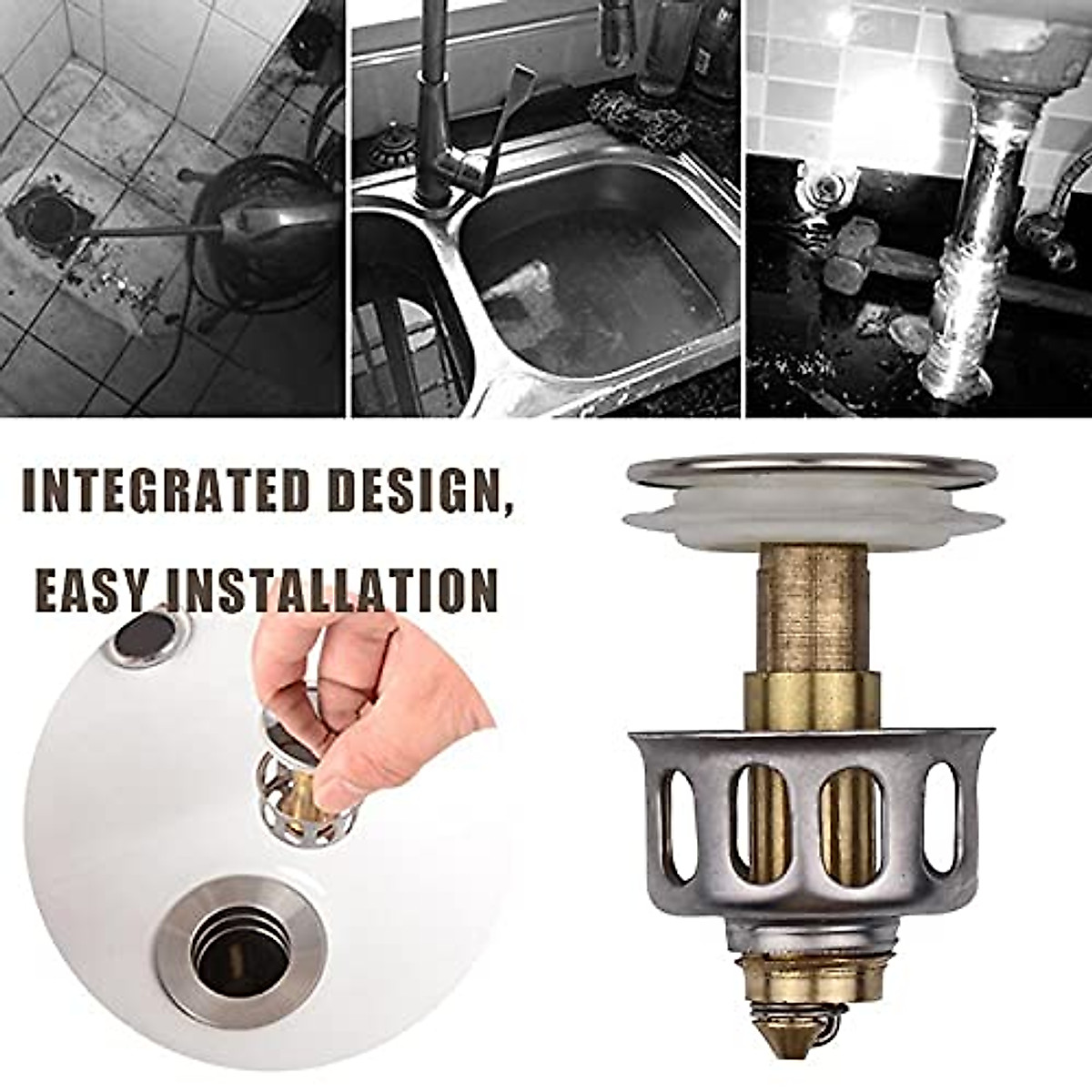 INTEGRATED DESIGN,
EASY INSTALLATION