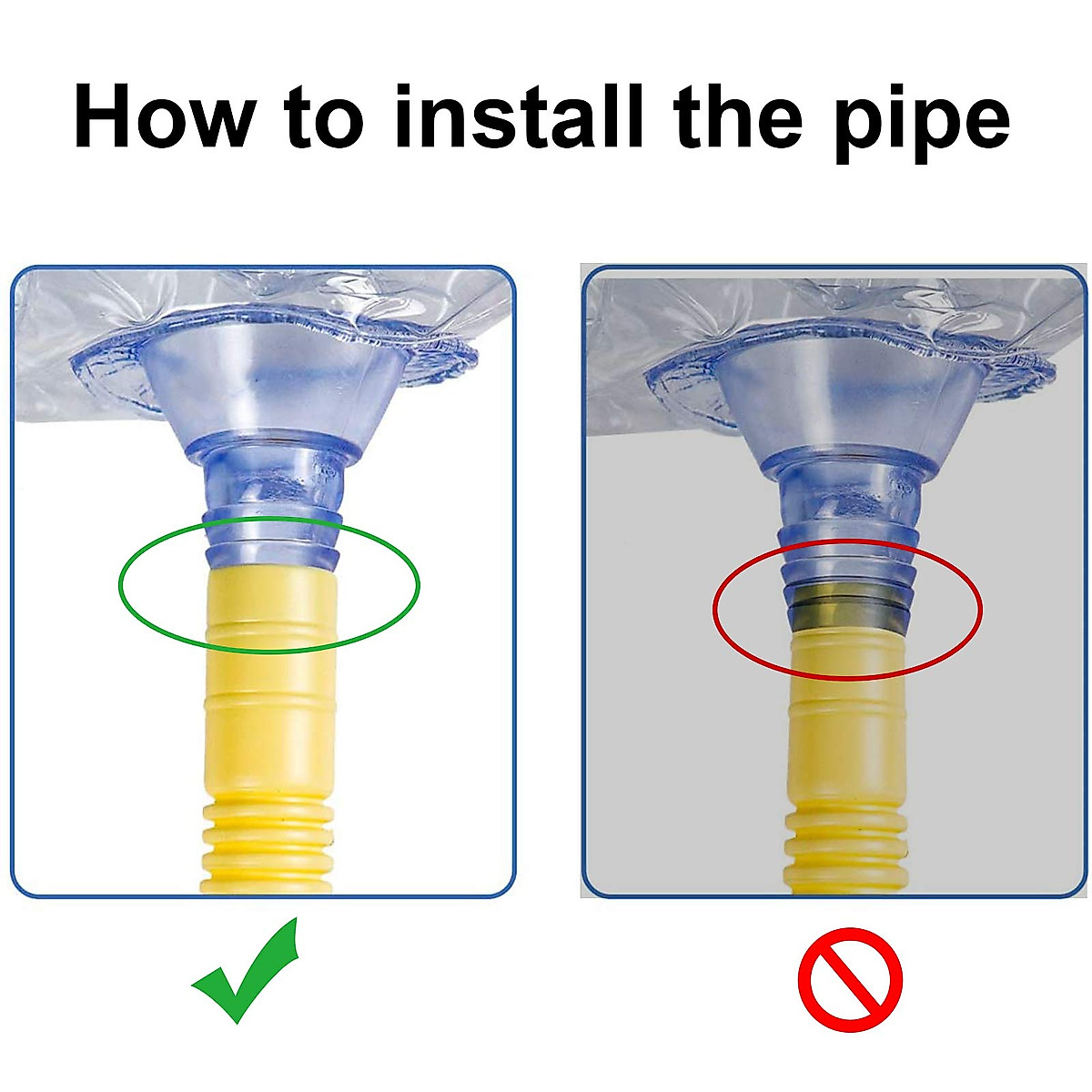 How to install the pipe