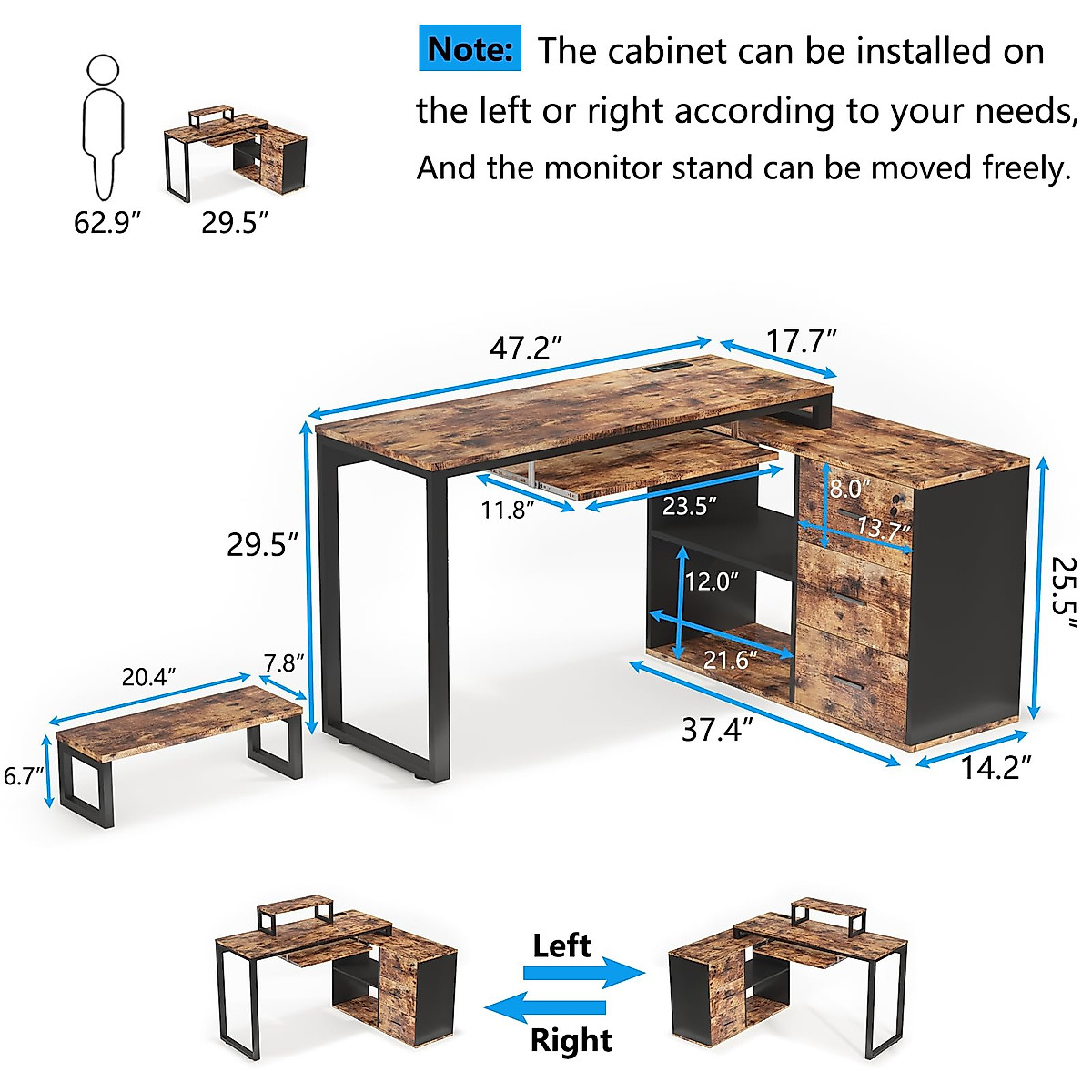 Note: The cabinet can be installed on the left or right according to your needs, And the monitor stand can be moved freely.

62.9″ 29.5″

47.2″
17.7″
29.5″
11.8″
23.5″
8.0″
13.7″
12.0″
21.6″
25.5″
37.4″
14.2″
20.4″
7.8″
6.7″

Left
Right