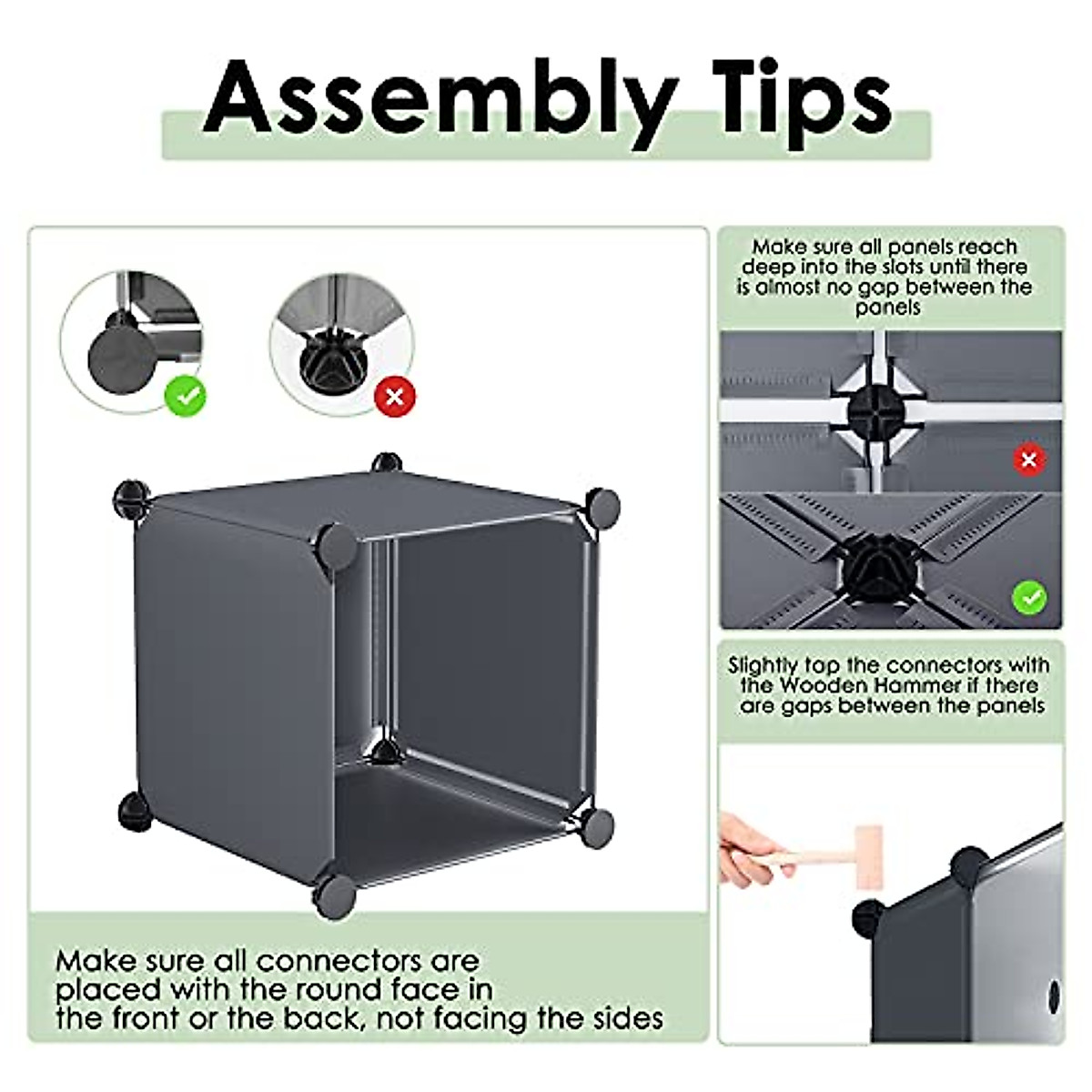 Assembly Tips

Make sure all connectors are placed with the round face in the front or the back, not facing the sides

Make sure all panels reach deep into the slots until there is almost no gap between the panels

Slightly tap the connectors with the Wooden Hammer if there are gaps between the panels