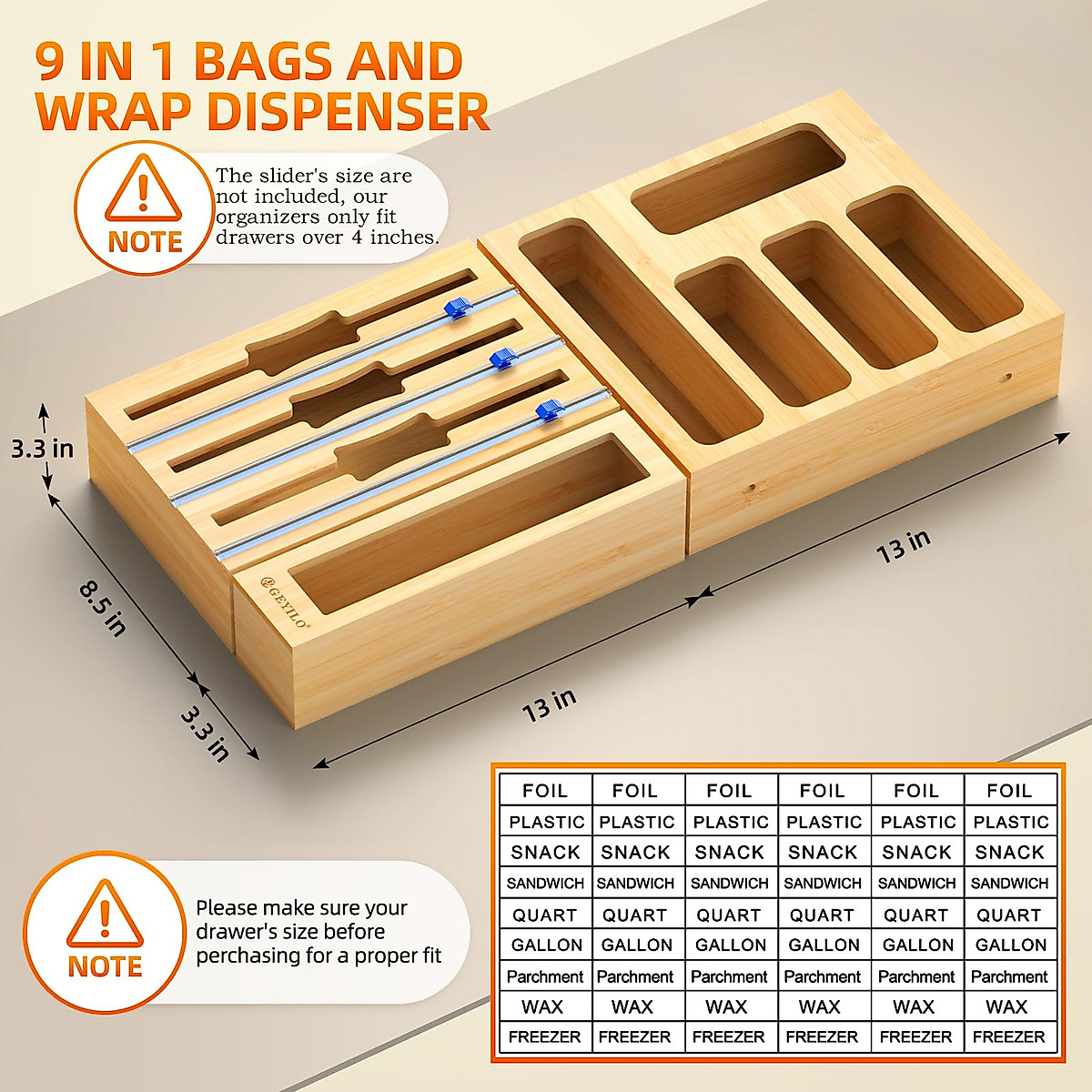 9 IN 1 BAGS AND WRAP DISPENSER

NOTE

The slider's size are not included, our organizers only fit drawers over 4 inches.

3.3 in

8.5 in

3.3 in

13 in

13 in

GEYILO

NOTE

Please make sure your drawer's size before perchasing for a proper fit

| FOIL | FOIL | FOIL | FOIL | FOIL | FOIL |
|---|---|---|---|---|---|
| PLASTIC | PLASTIC | PLASTIC | PLASTIC | PLASTIC | PLASTIC |
| SNACK | SNACK | SNACK | SNACK | SNACK | SNACK |
| SANDWICH | SANDWICH | SANDWICH | SANDWICH | SANDWICH | SANDWICH |
| QUART | QUART | QUART | QUART | QUART | QUART |
| GALLON | GALLON | GALLON | GALLON | GALLON | GALLON |
| Parchment | Parchment | Parchment | Parchment | Parchment | Parchment |
| WAX | WAX | WAX | WAX | WAX | WAX |
| FREEZER | FREEZER | FREEZER | FREEZER | FREEZER | FREEZER |