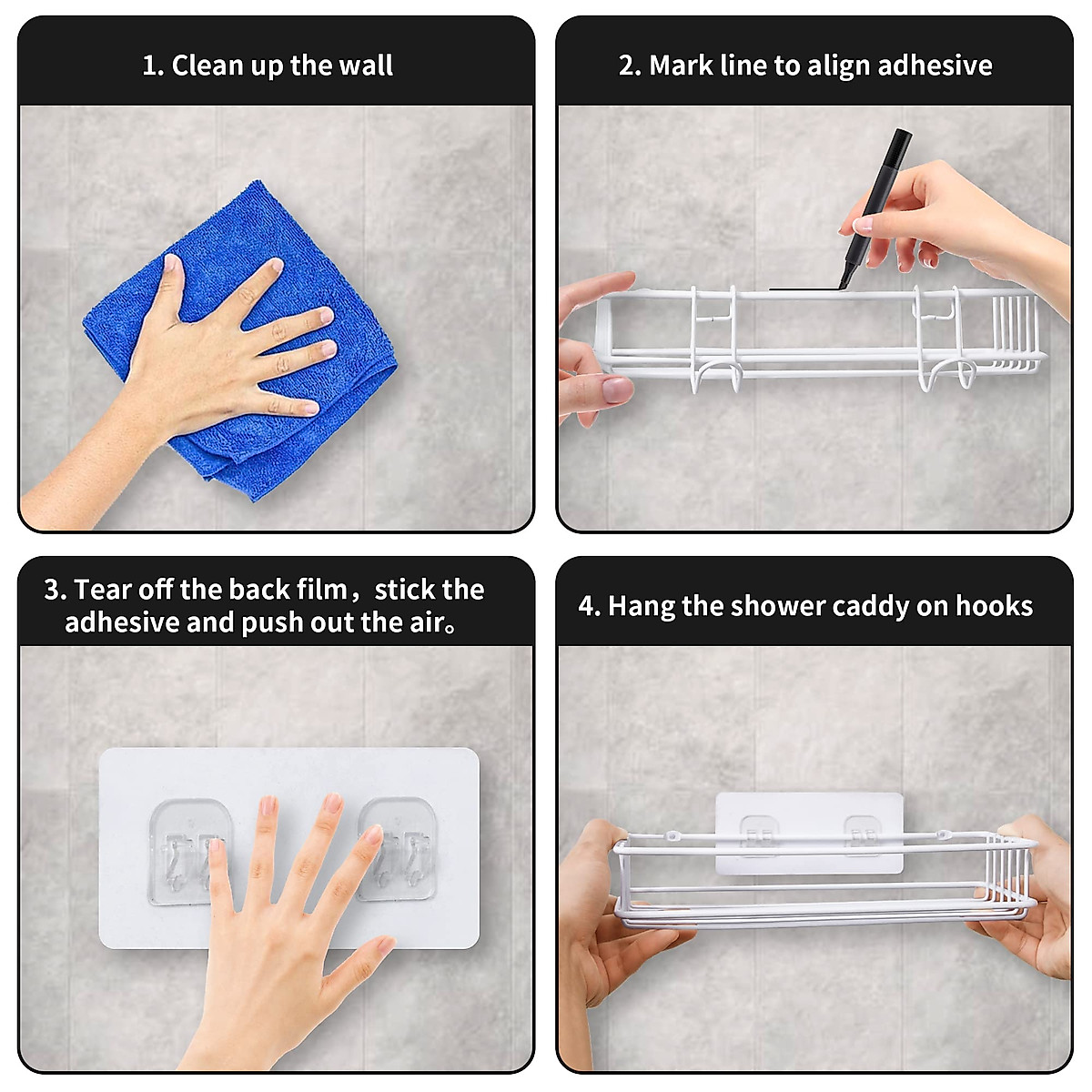 1. Clean up the wall

2. Mark line to align adhesive

3. Tear off the back film，stick the adhesive and push out the air。

4. Hang the shower caddy on hooks