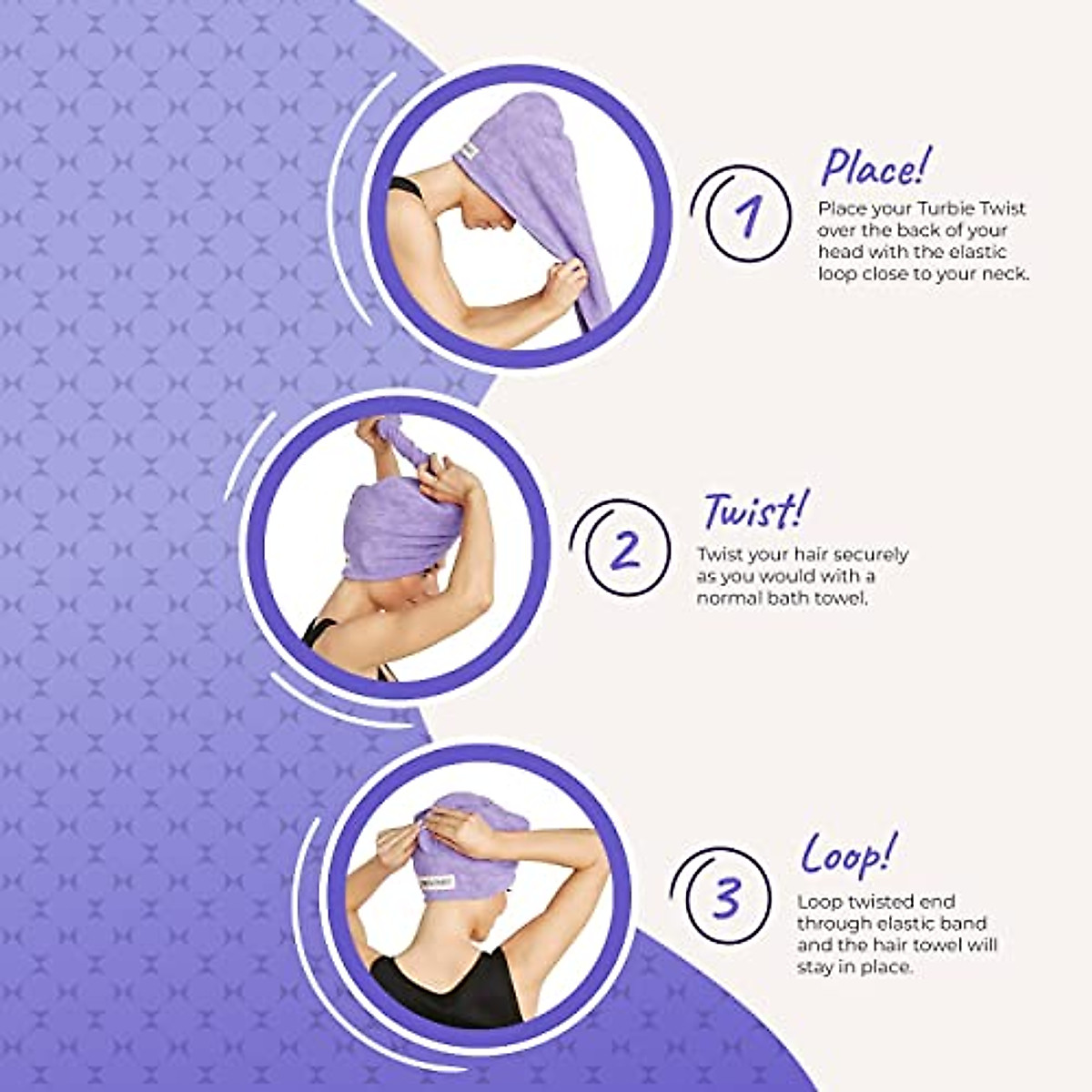 1

Place!

Place your Turbie Twist over the back of your head with the elastic loop close to your neck.

2

Twist!

Twist your hair securely as you would with a normal bath towel.

3

Loop!

Loop twisted end through elastic band and the hair towel will stay in place.