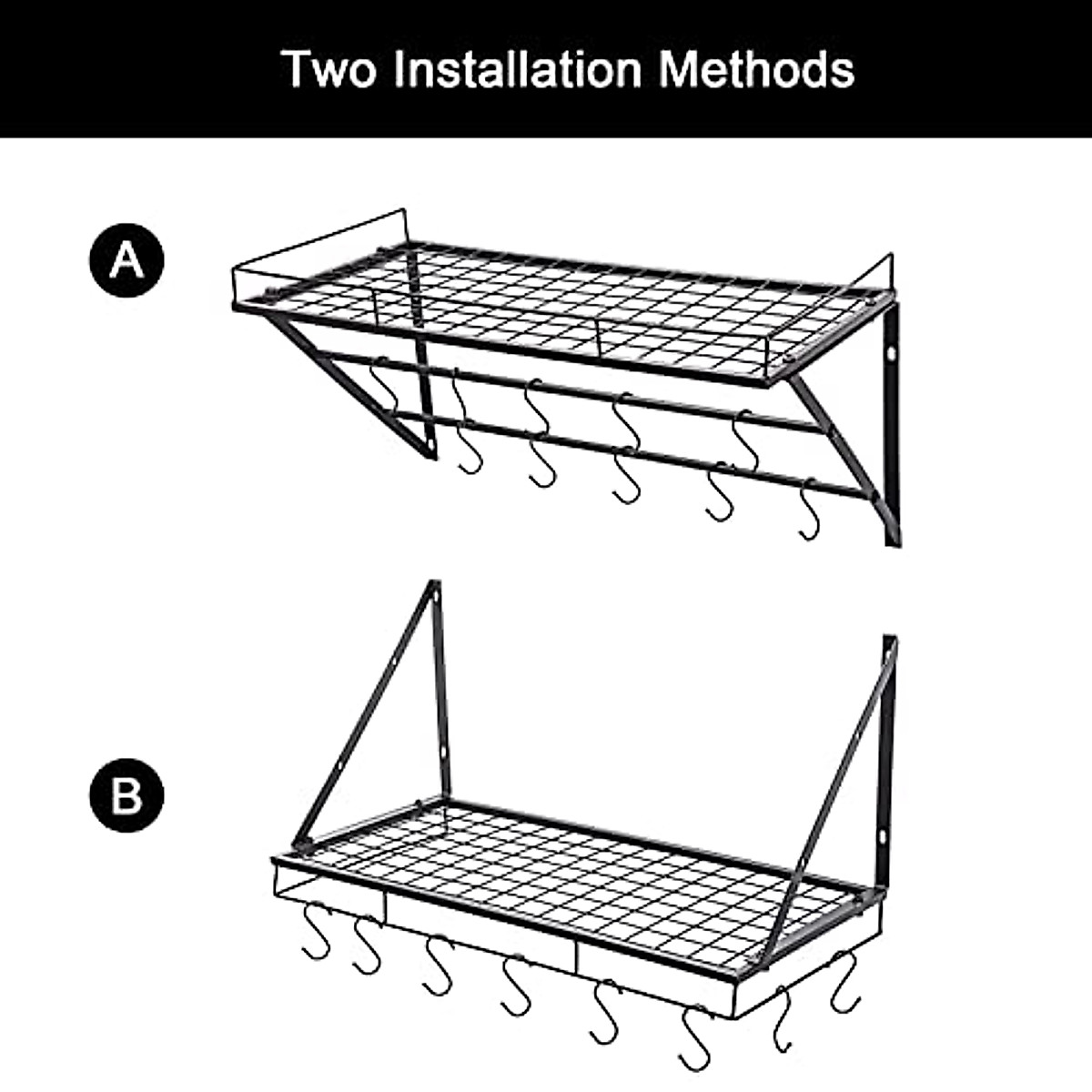 Two Installation Methods

A

B