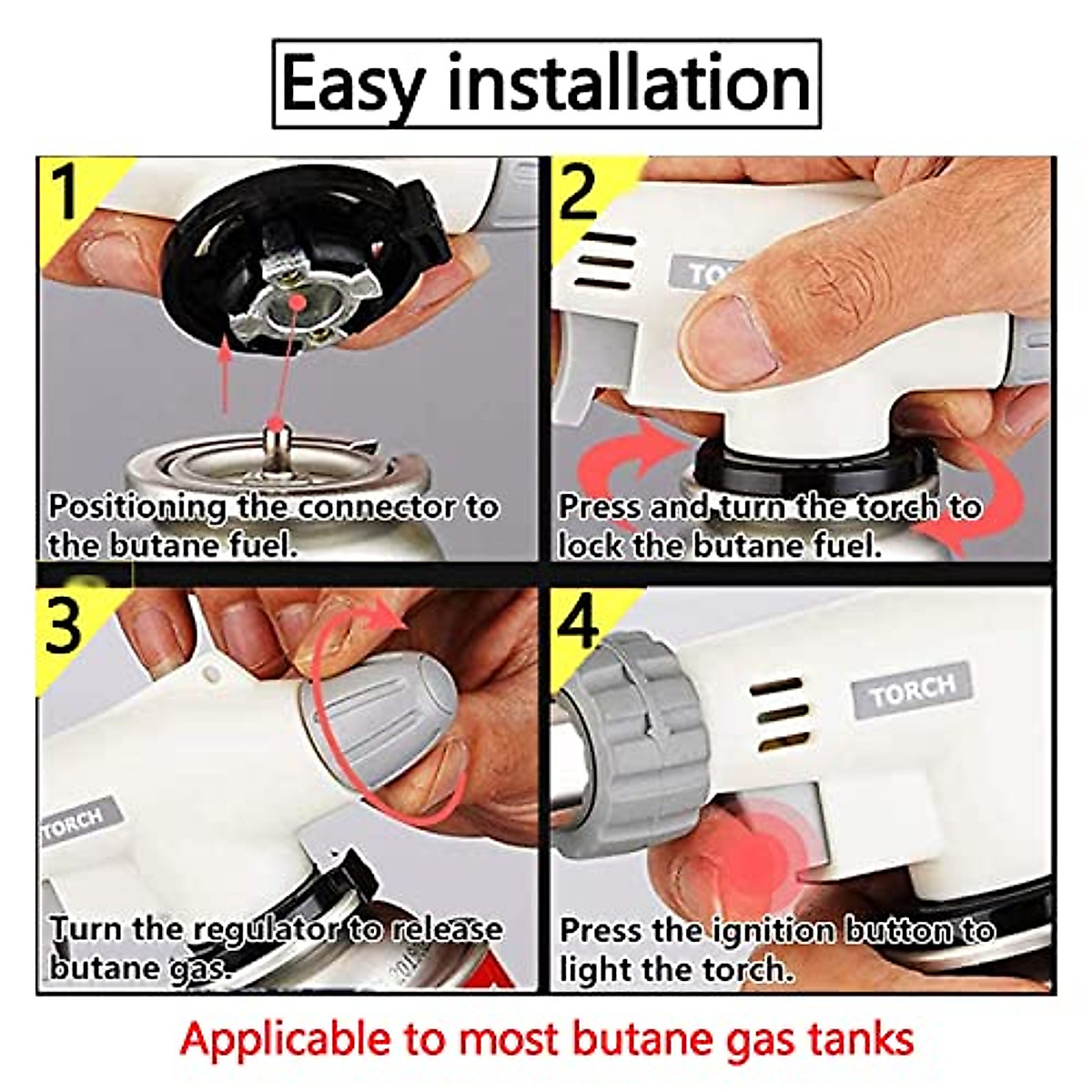 Easy installation

1
Positioning the connector to the butane fuel.

2
TO
Press and turn the torch to lock the butane fuel.

3
TORCH
Turn the regulator to release butane gas.

4
TORCH
Press the ignition button to light the torch.

Applicable to most butane gas tanks