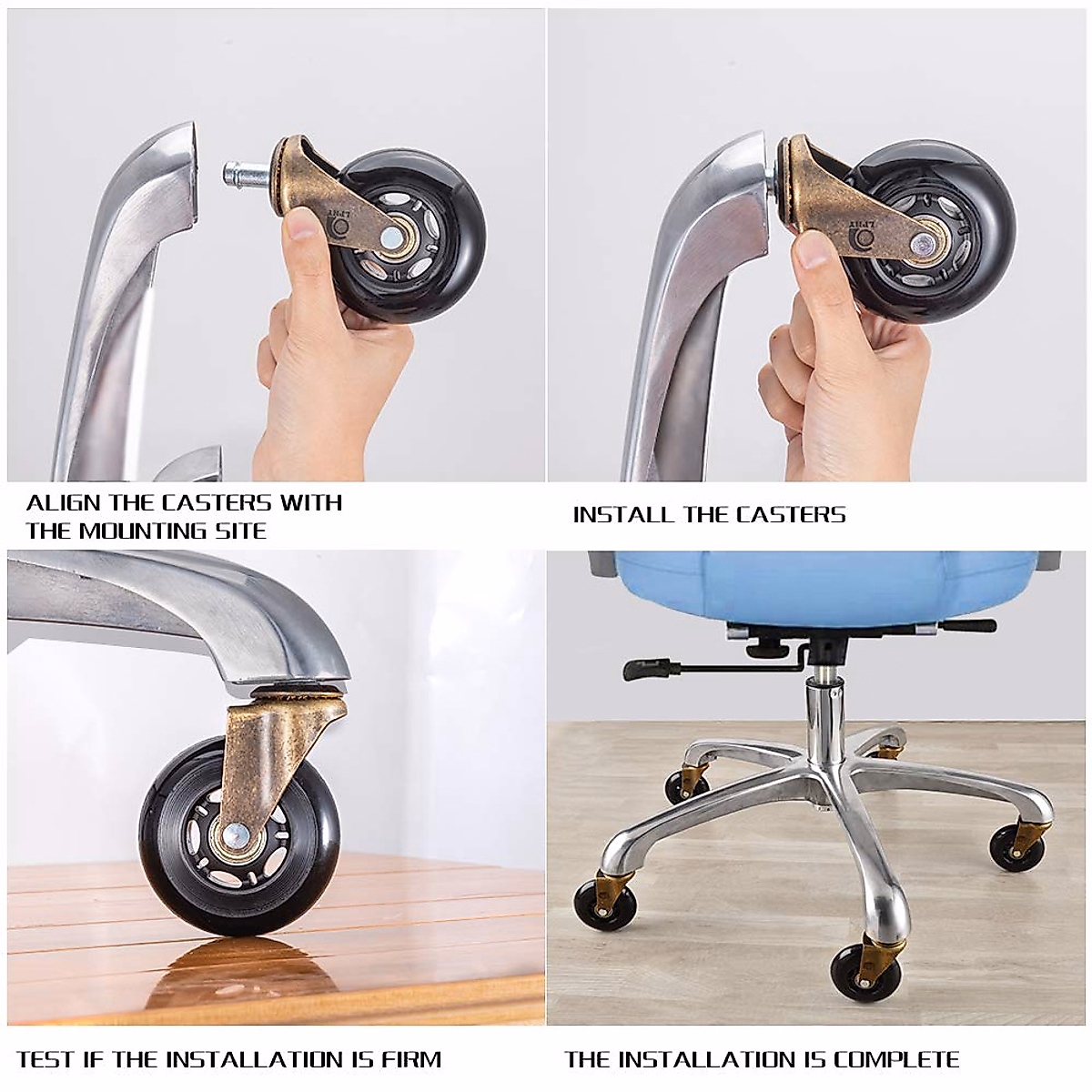 ALIGN THE CASTERS WITH THE MOUNTING SITE

INSTALL THE CASTERS

TEST IF THE INSTALLATION IS FIRM

THE INSTALLATION IS COMPLETE