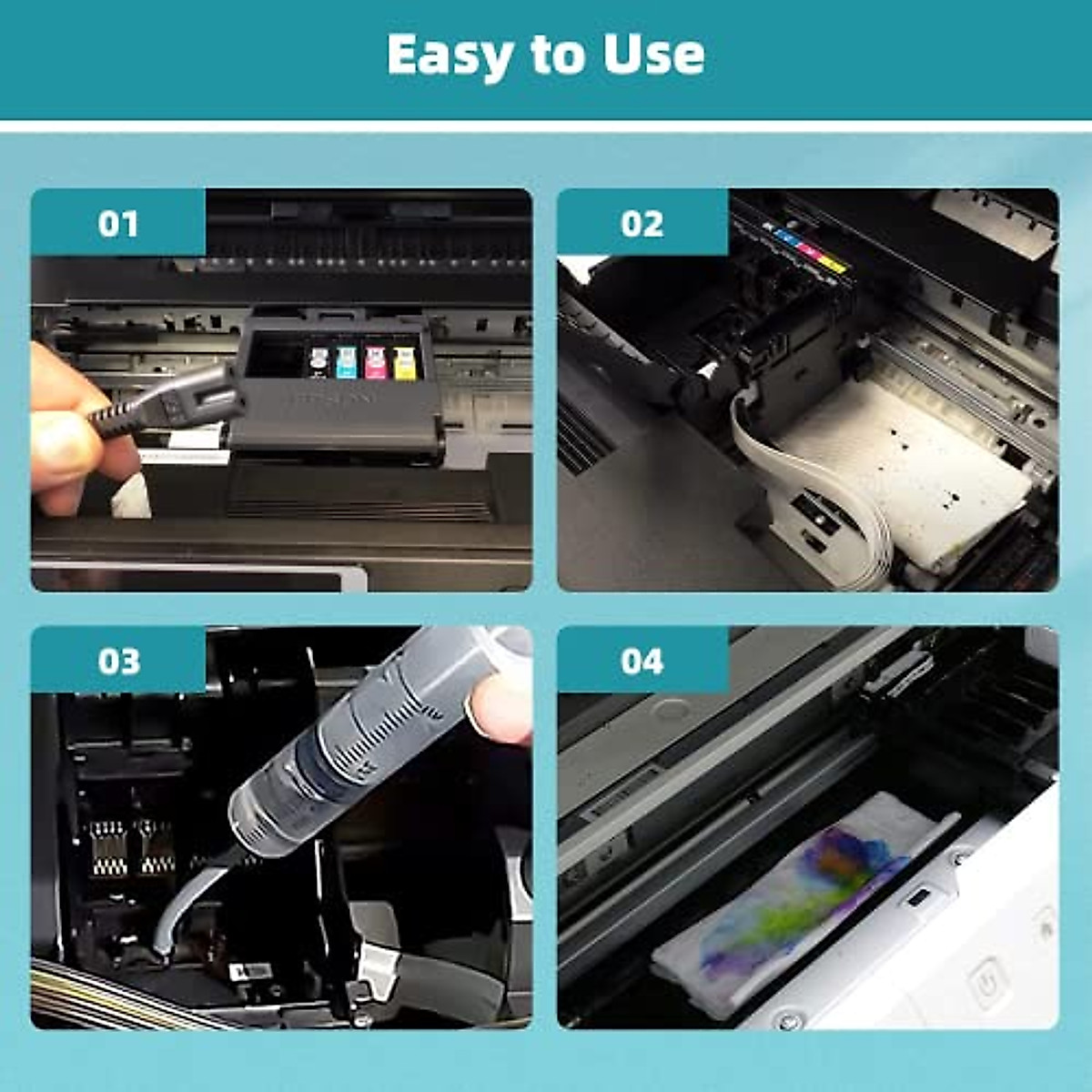 Easy to Use

01

02

03

04