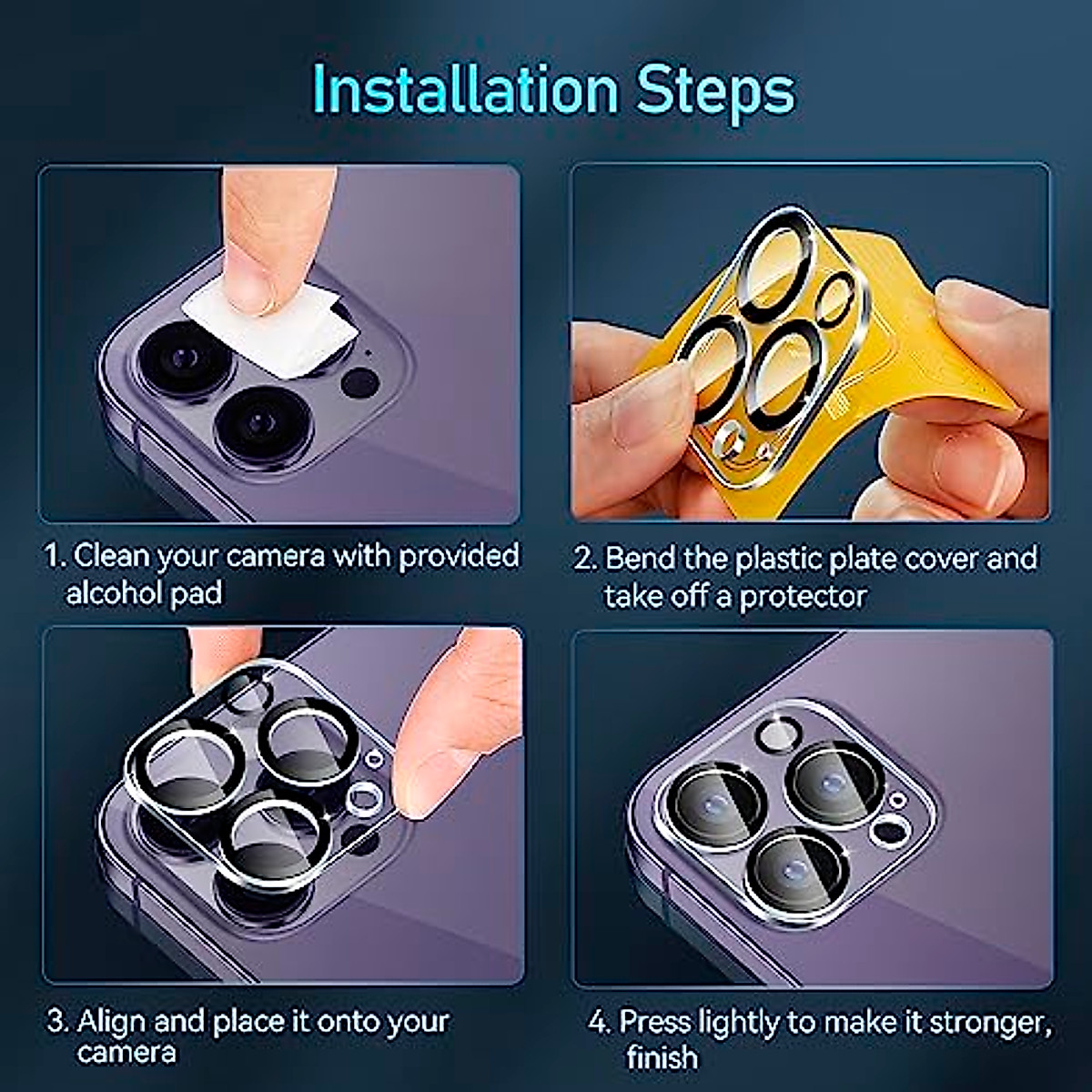 Installation Steps

1. Clean your camera with provided alcohol pad

2. Bend the plastic plate cover and take off a protector

3. Align and place it onto your camera

4. Press lightly to make it stronger, finish