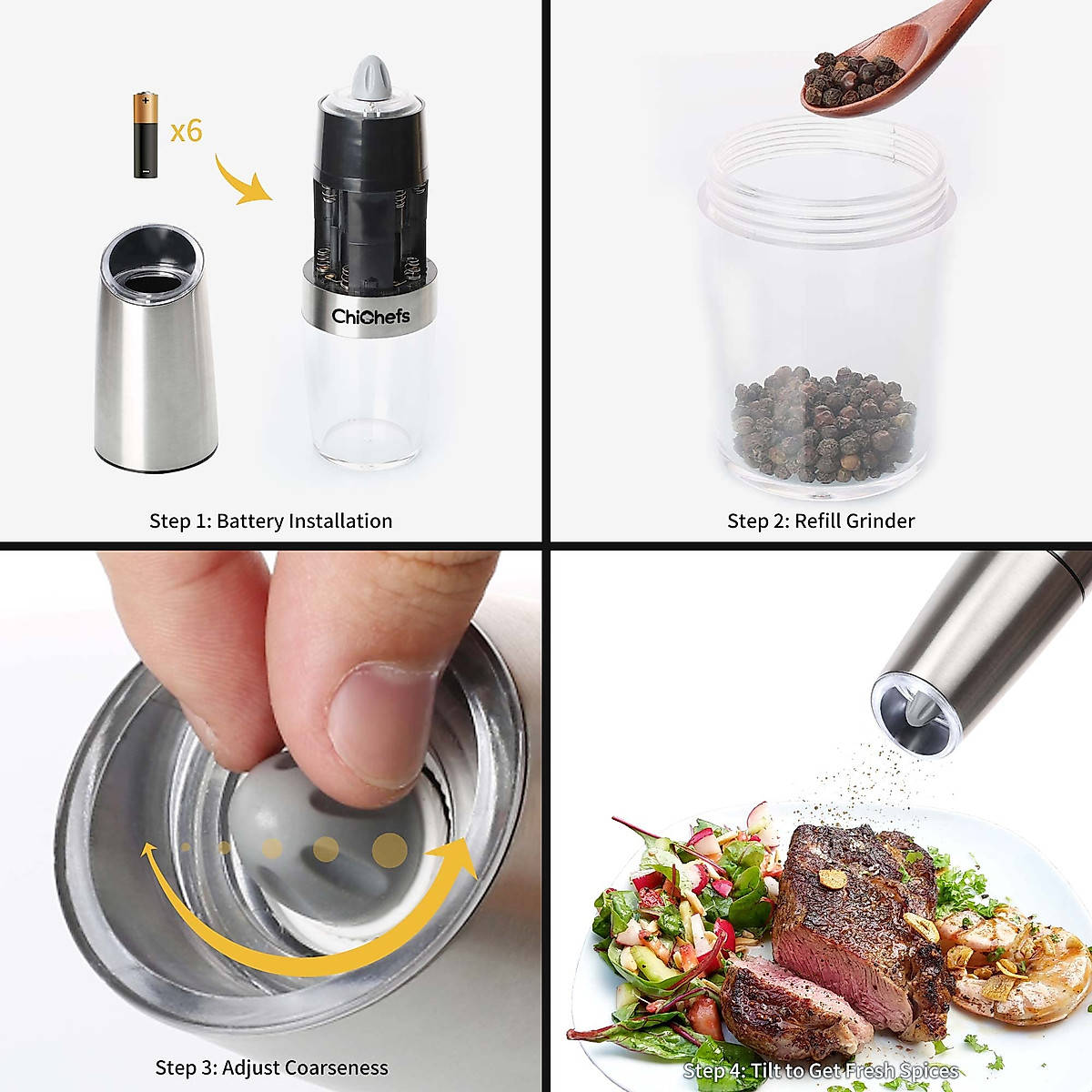 x6

ChiChefs

Step 1: Battery Installation

Step 2: Refill Grinder

Step 3: Adjust Coarseness

Step 4: Tilt to Get Fresh Spices