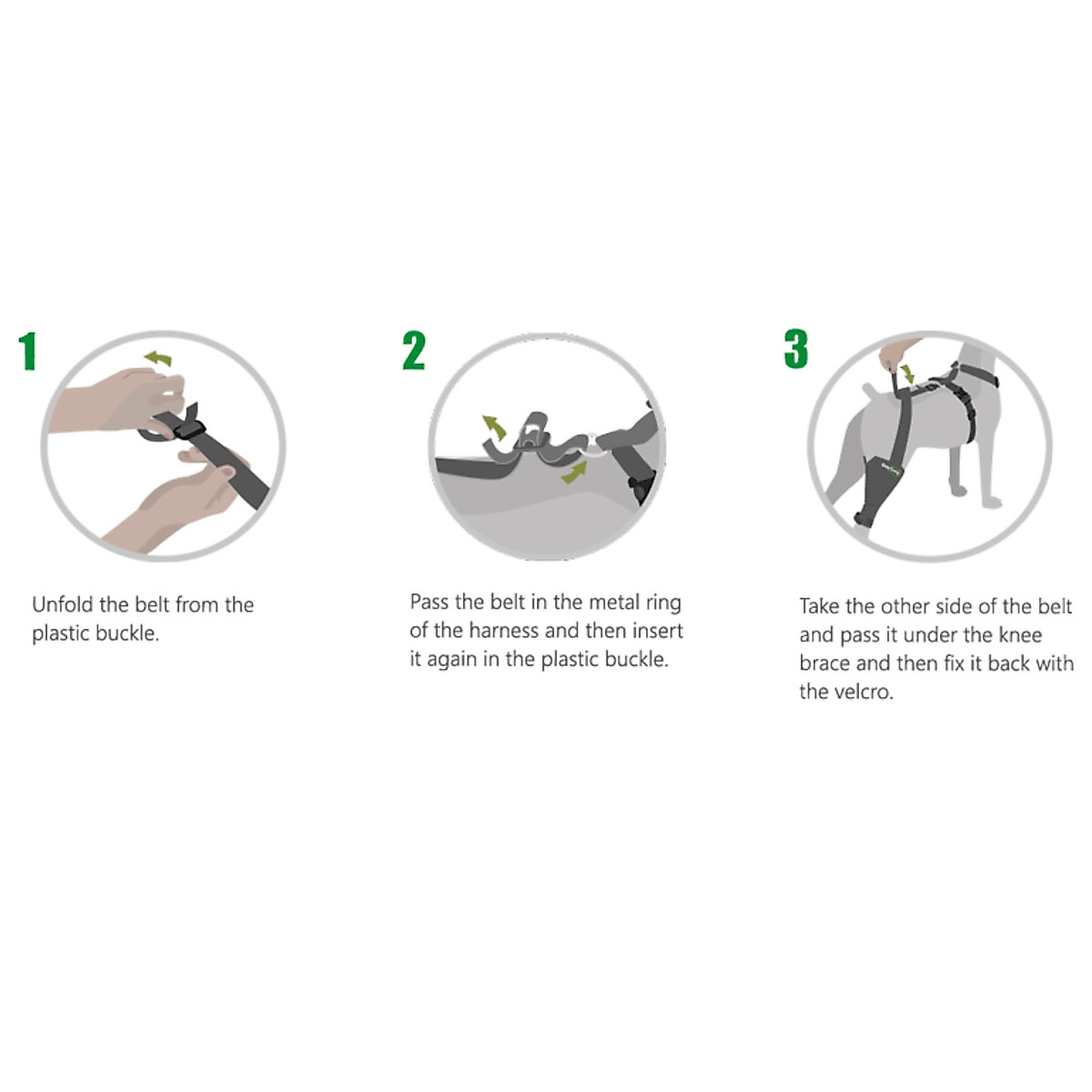 1

Unfold the belt from the plastic buckle.

2

Pass the belt in the metal ring of the harness and then insert it again in the plastic buckle.

3

Take the other side of the belt and pass it under the knee brace and then fix it back with the velcro.