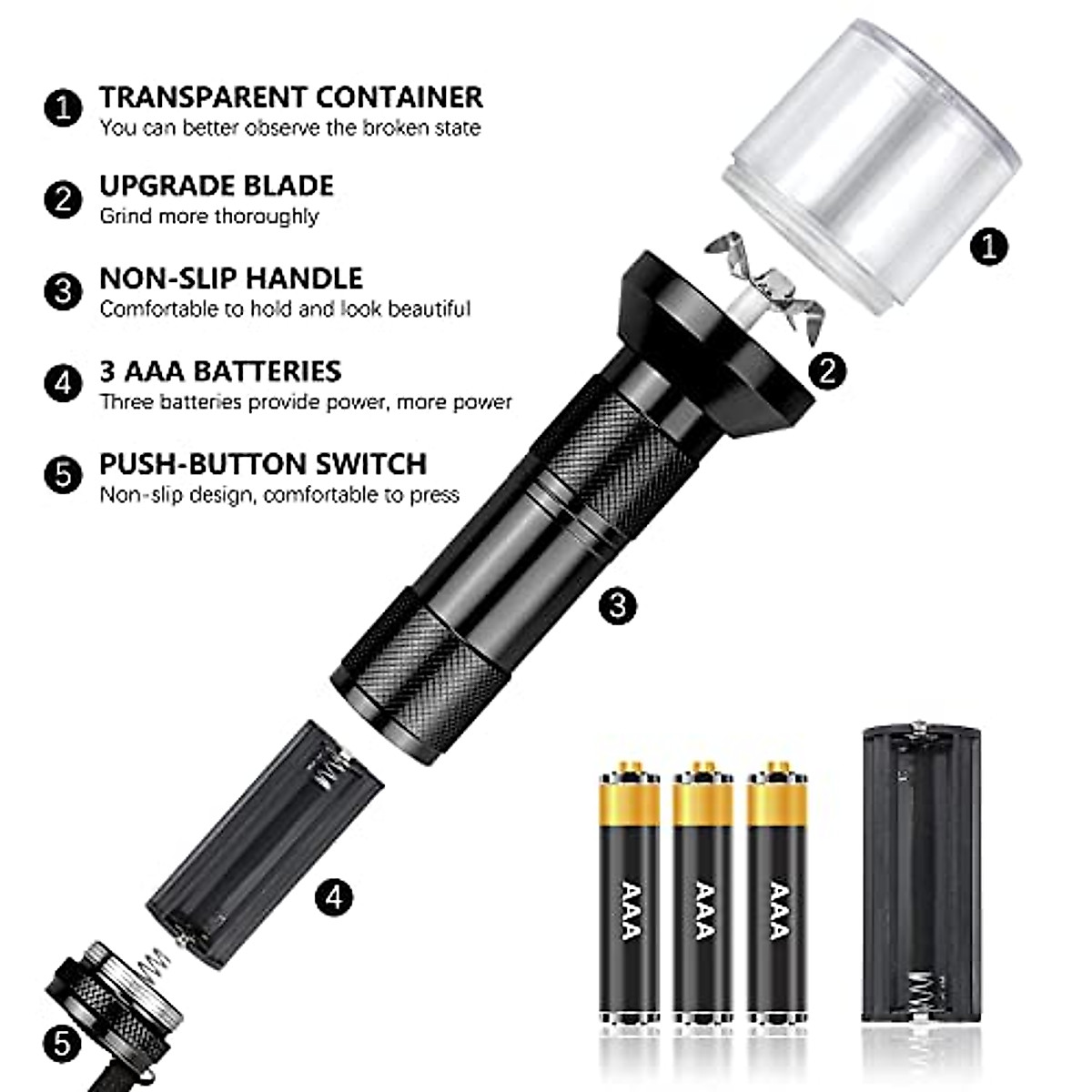 1 TRANSPARENT CONTAINER
You can better observe the broken state

2 UPGRADE BLADE
Grind more thoroughly

3 NON-SLIP HANDLE
Comfortable to hold and look beautiful

4 3 AAA BATTERIES
Three batteries provide power, more power

5 PUSH-BUTTON SWITCH
Non-slip design, comfortable to press

1

2

3

4

5

AAA

AAA

AAA