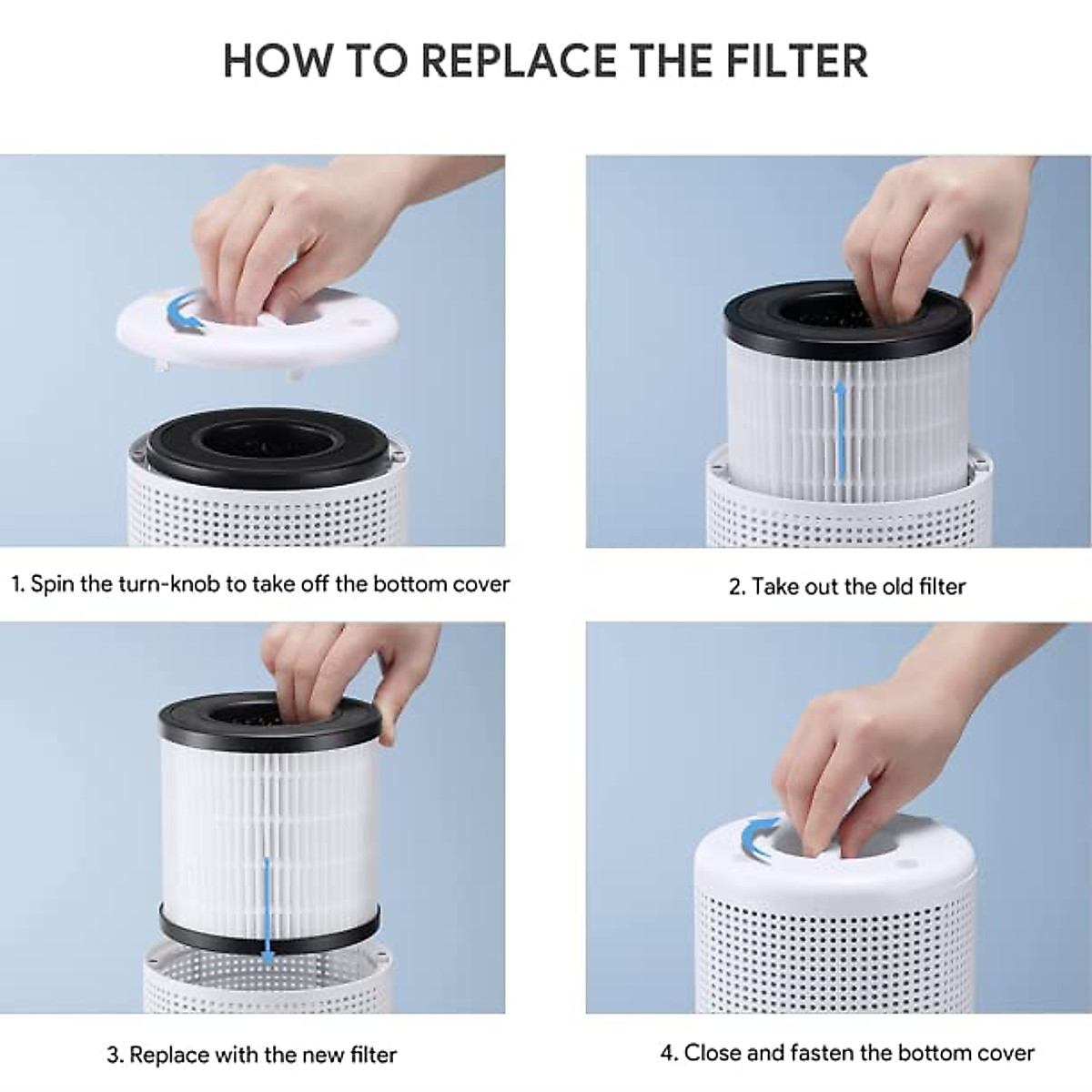 HOW TO REPLACE THE FILTER

1. Spin the turn-knob to take off the bottom cover

2. Take out the old filter

3. Replace with the new filter

4. Close and fasten the bottom cover