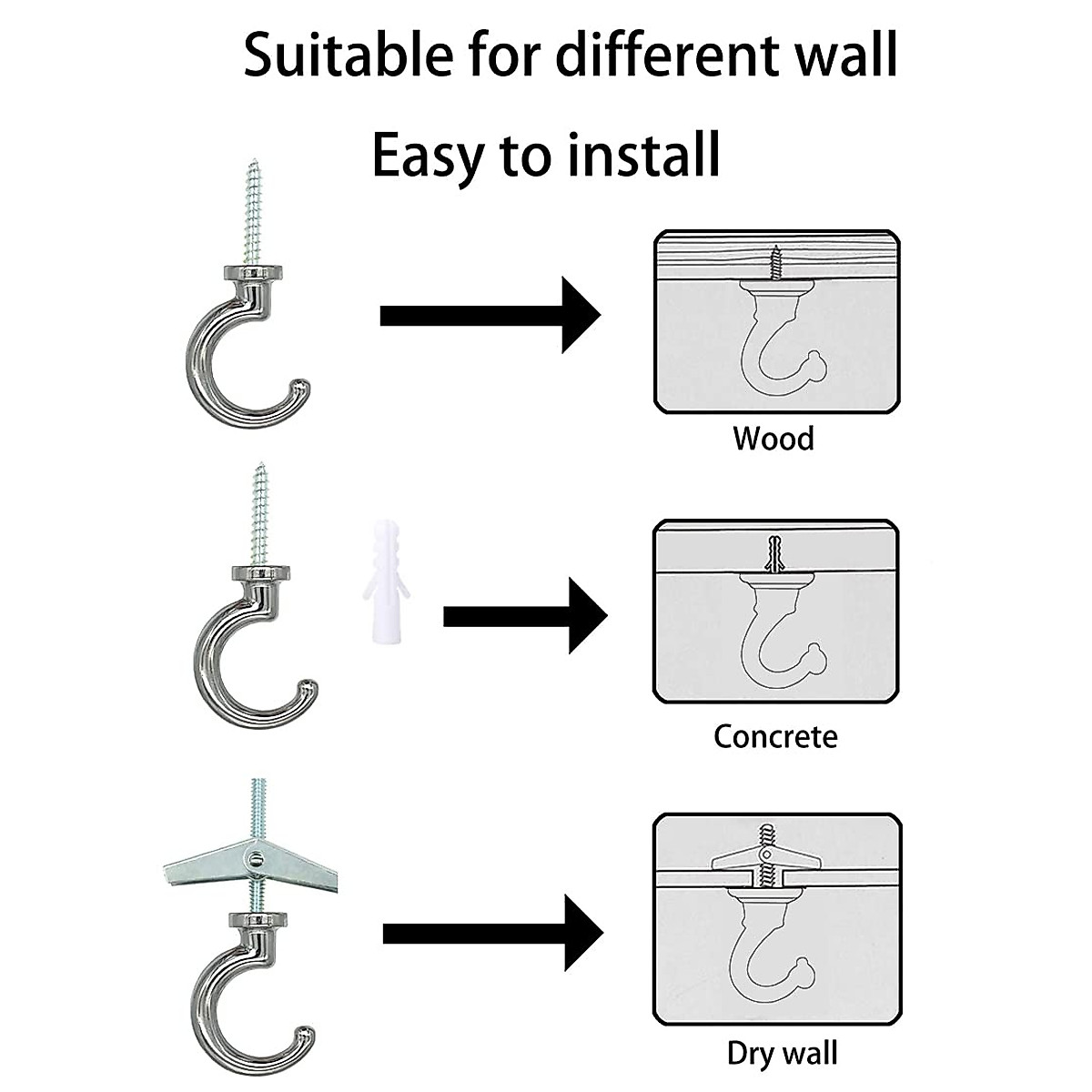 Suitable for different wall

Easy to install

Wood

Concrete

Dry wall