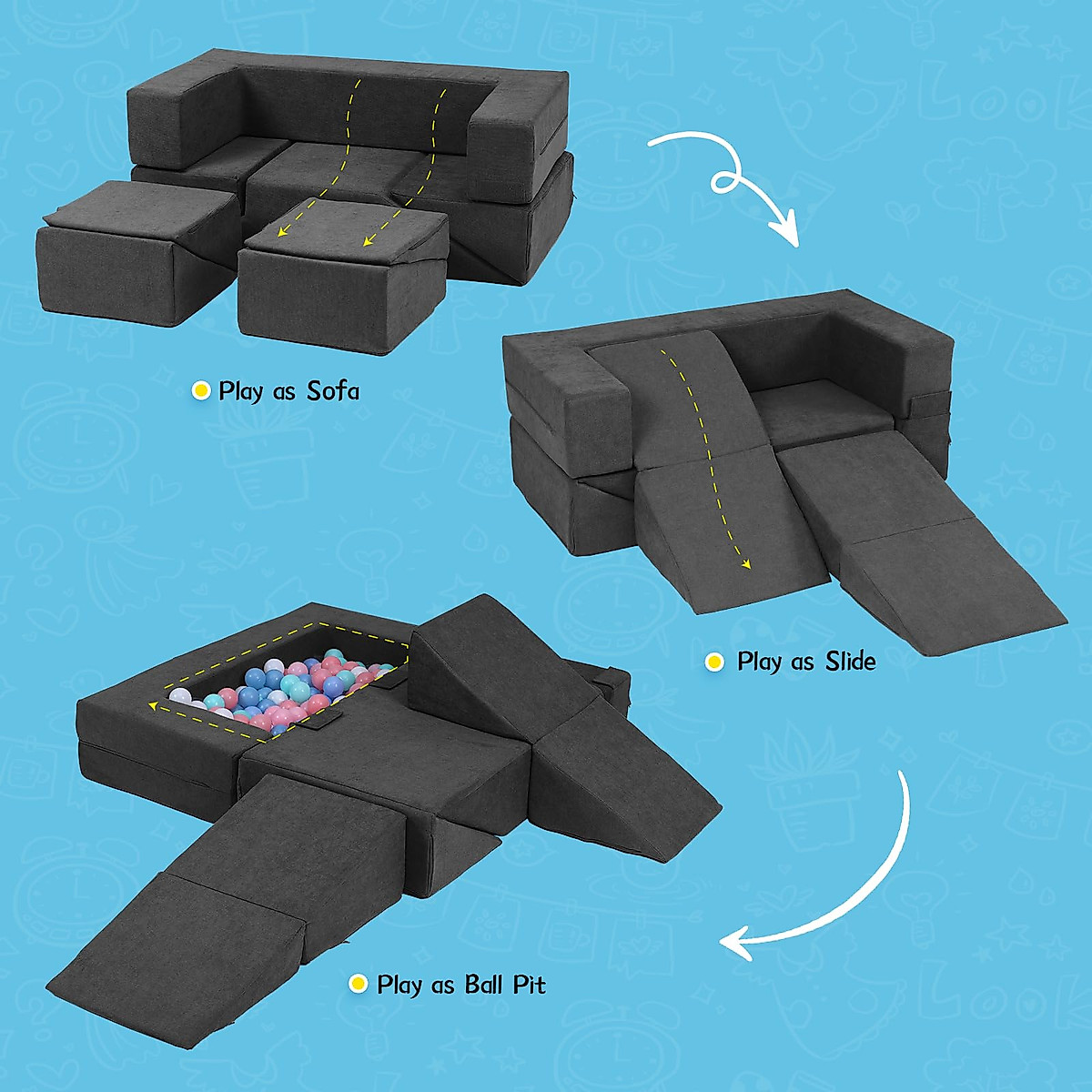 Play as Sofa

Play as Slide

Play as Ball Pit