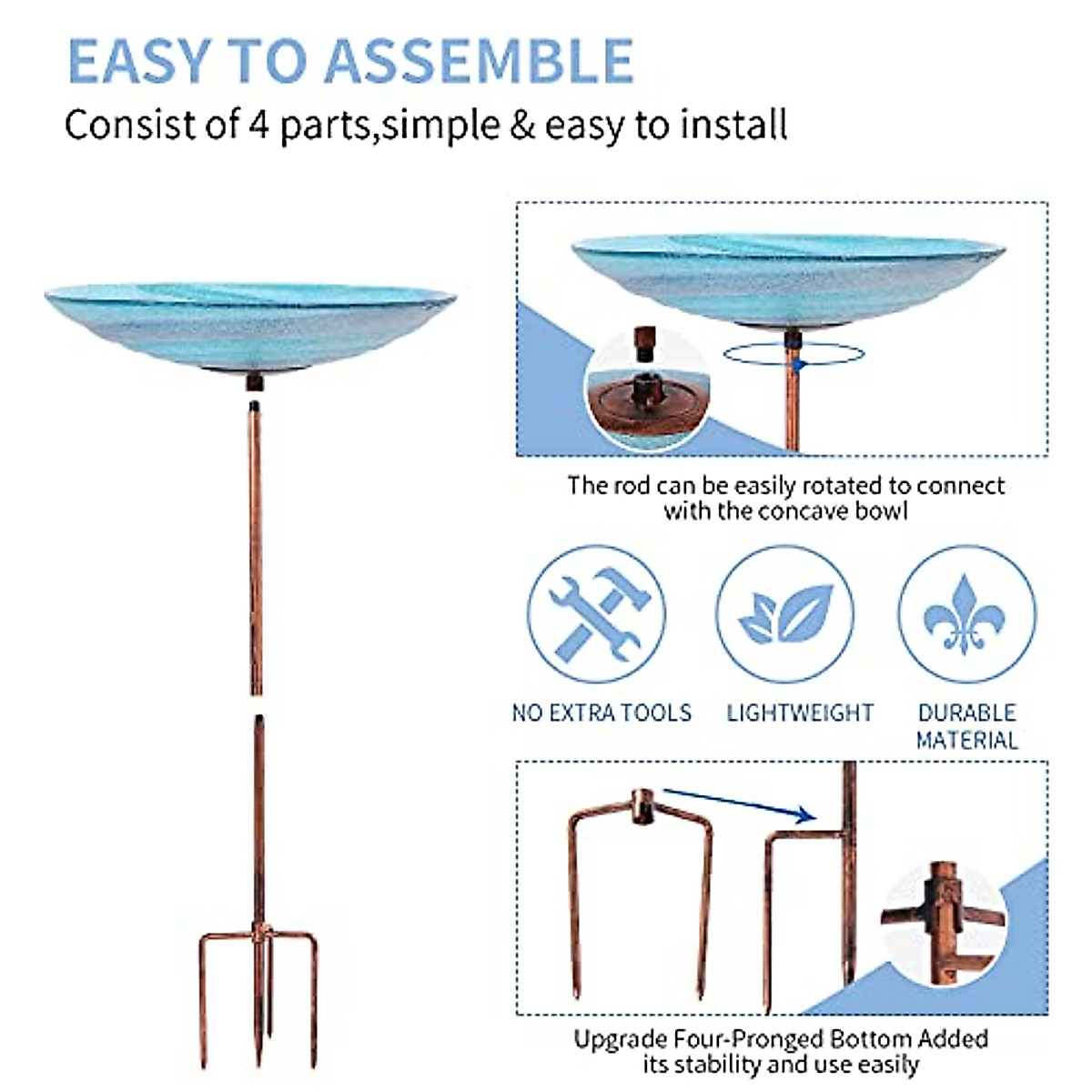 EASY TO ASSEMBLE

Consist of 4 parts,simple & easy to install

The rod can be easily rotated to connect with the concave bowl

NO EXTRA TOOLS

LIGHTWEIGHT

DURABLE MATERIAL

Upgrade Four-Pronged Bottom Added its stability and use easily