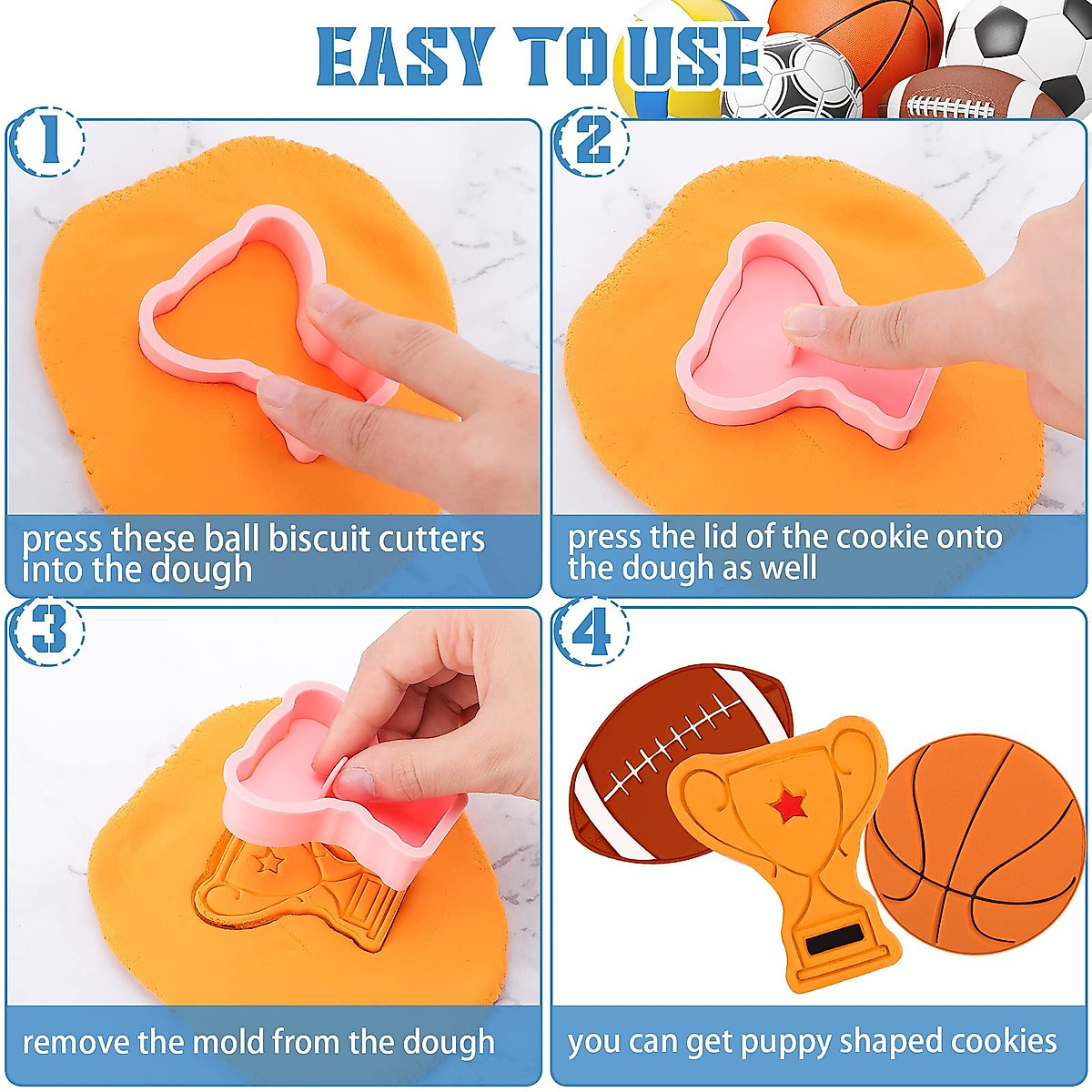 EASY TO USE

1

press these ball biscuit cutters into the dough

2

press the lid of the cookie onto the dough as well

3

remove the mold from the dough

4

you can get puppy shaped cookies