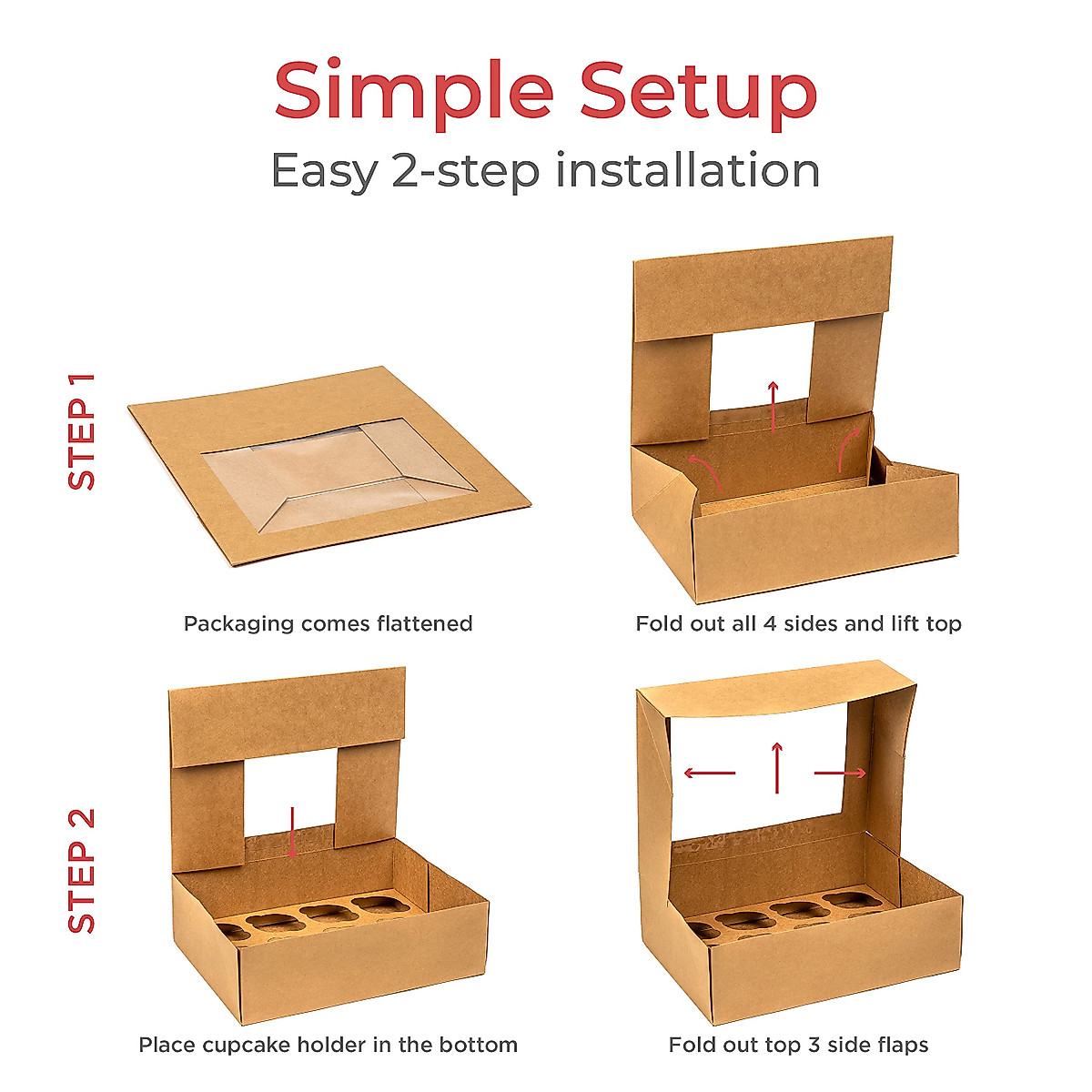 Simple Setup
Easy 2-step installation

STEP 1

Packaging comes flattened

Fold out all 4 sides and lift top

STEP 2

Place cupcake holder in the bottom

Fold out top 3 side flaps