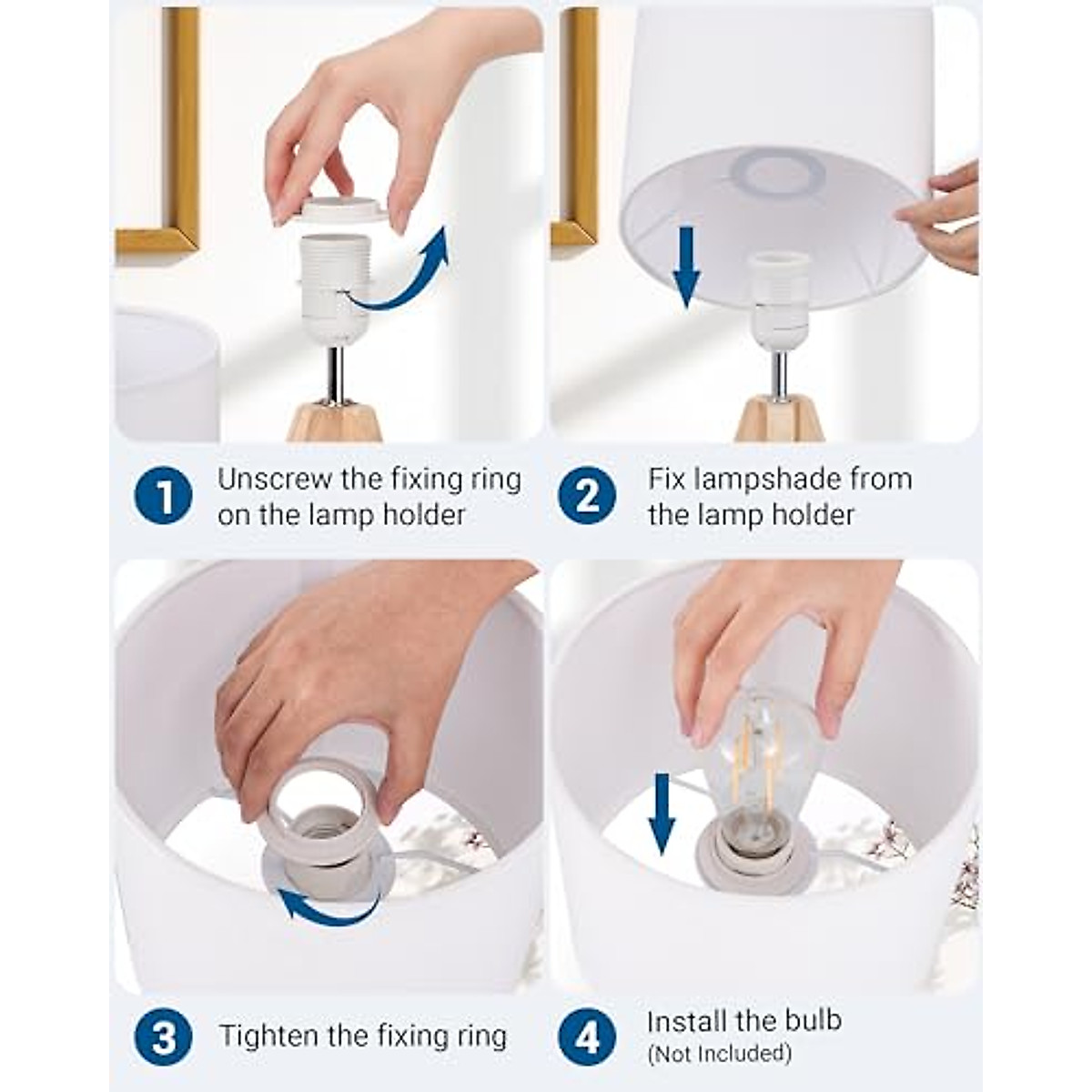 1 Unscrew the fixing ring on the lamp holder

2 Fix lampshade from the lamp holder

3 Tighten the fixing ring

4 Install the bulb (Not Included)