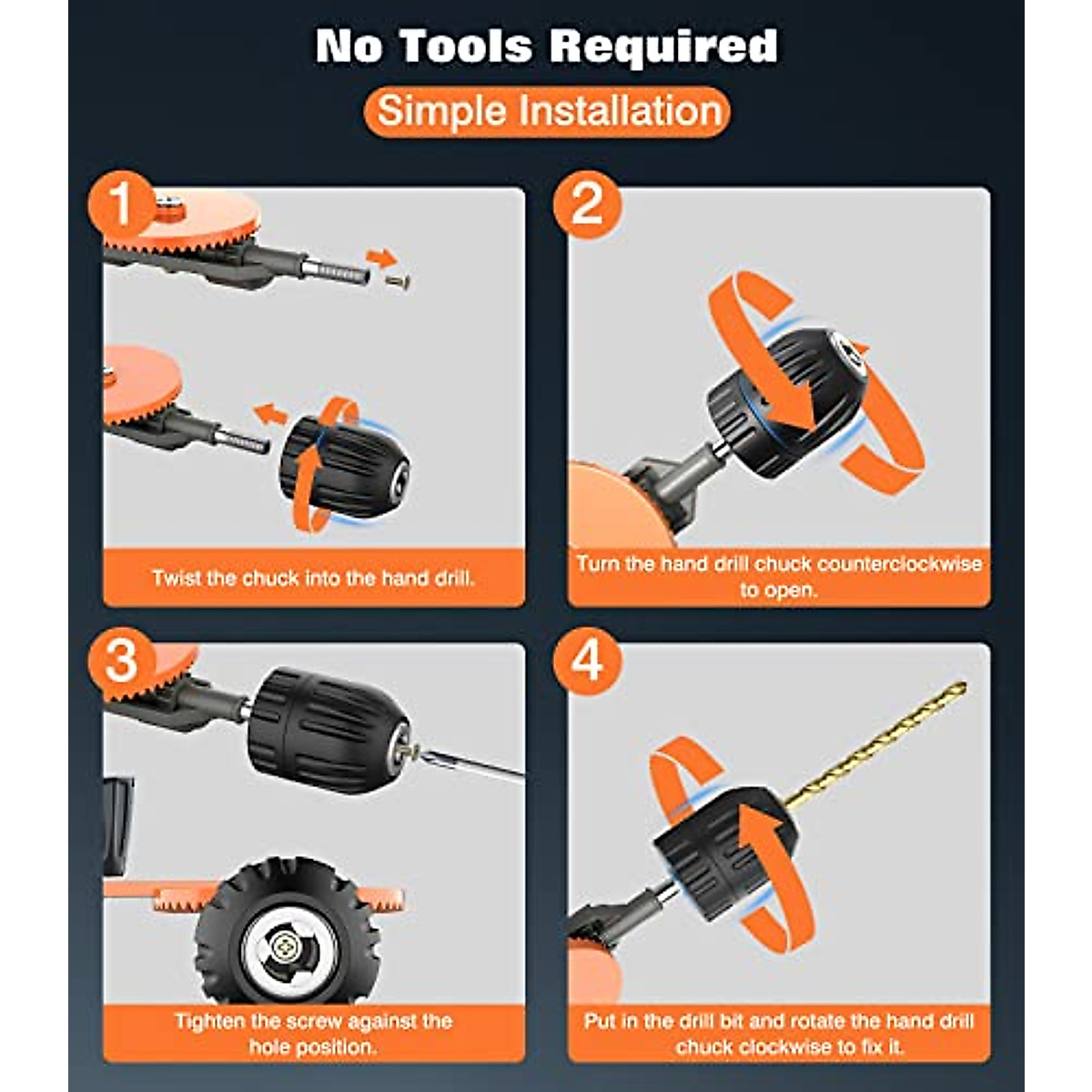 No Tools Required

Simple Installation

1

Twist the chuck into the hand drill.

2

Turn the hand drill chuck counterclockwise to open.

3

Tighten the screw against the hole position.

4

Put in the drill bit and rotate the hand drill chuck clockwise to fix it.