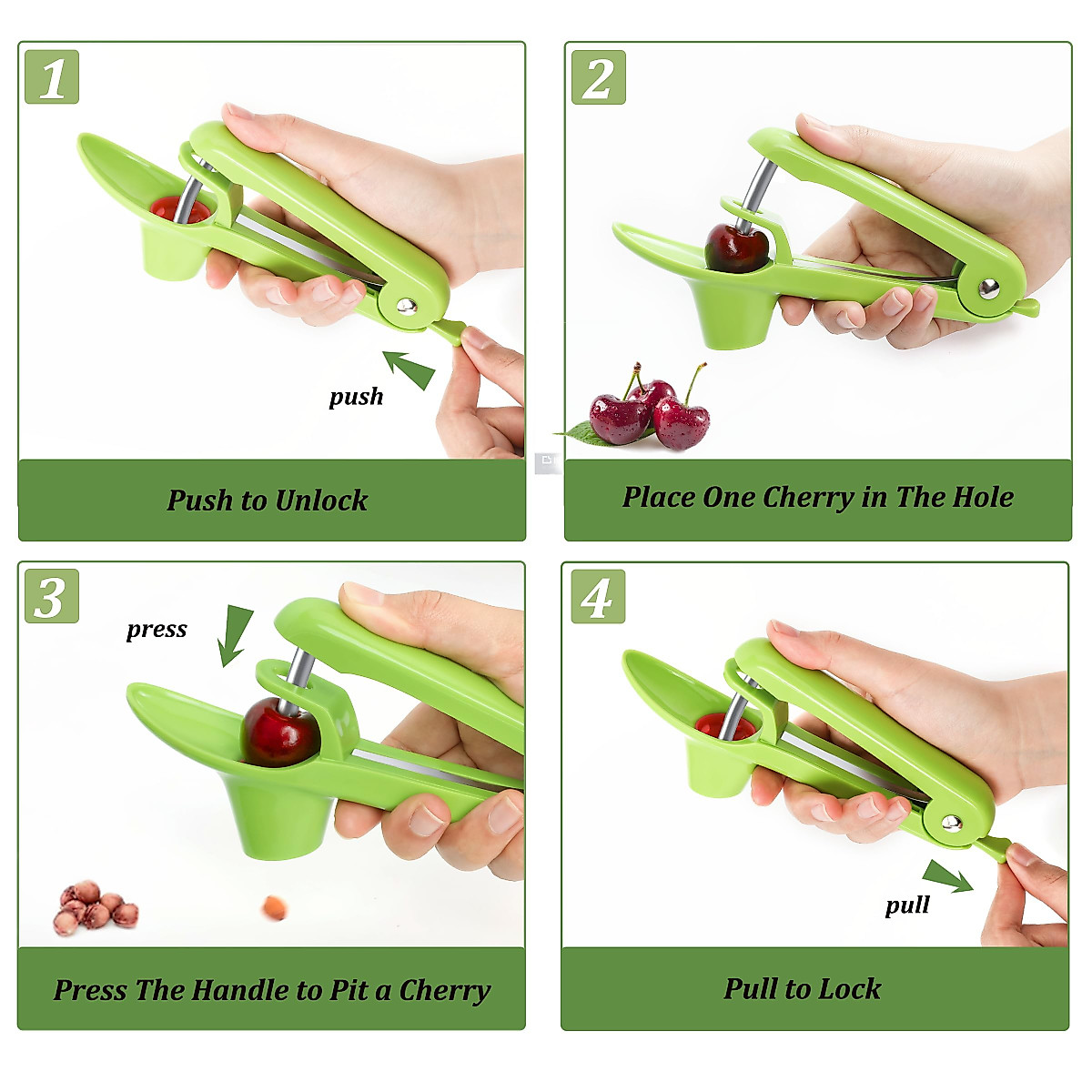 1

push

Push to Unlock

2

Place One Cherry in The Hole

3

press

Press The Handle to Pit a Cherry

4

pull

Pull to Lock