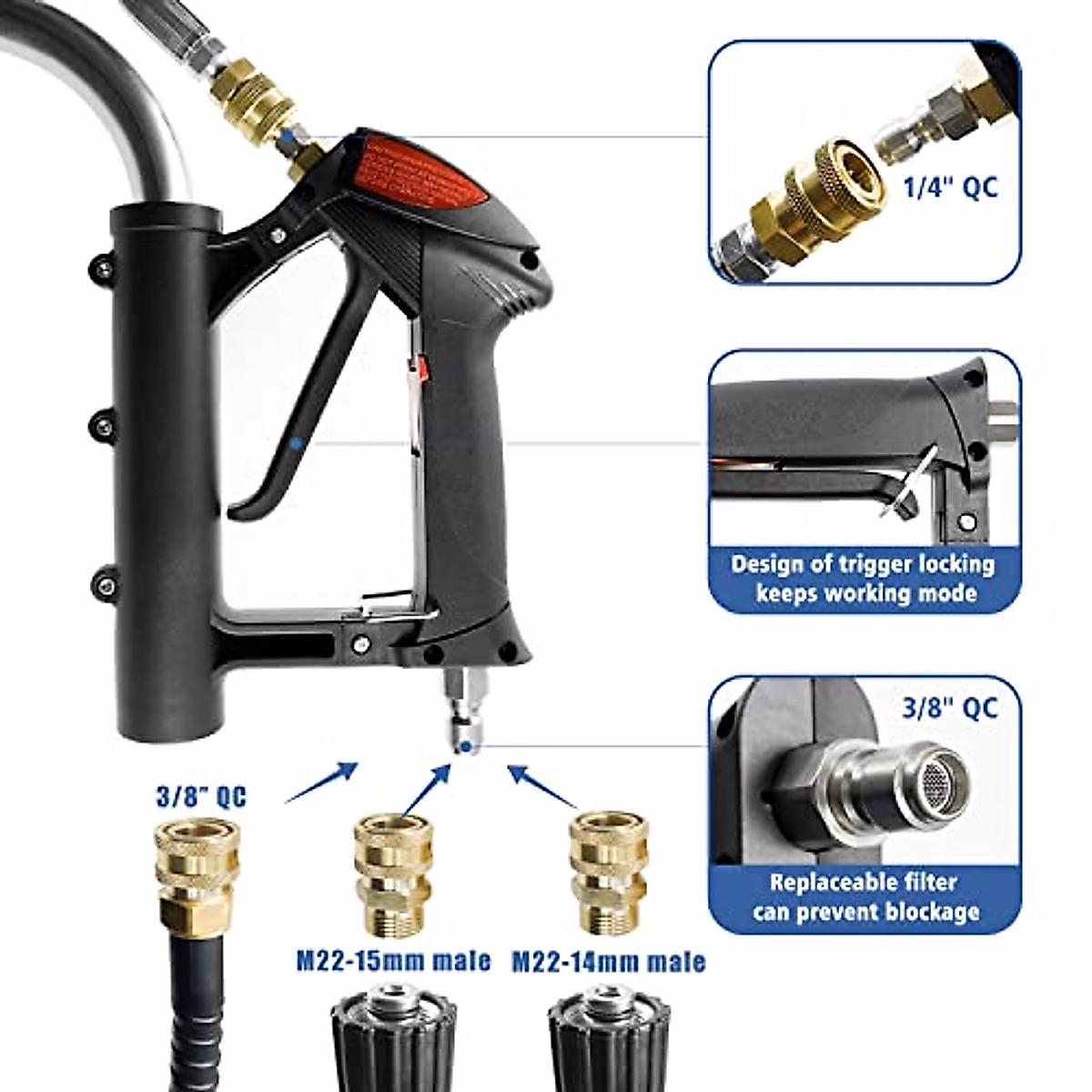 1/4" QC

Design of trigger locking keeps working mode

3/8" QC

Replaceable filter can prevent blockage

3/8" QC

M22-15mm male

M22-14mm male