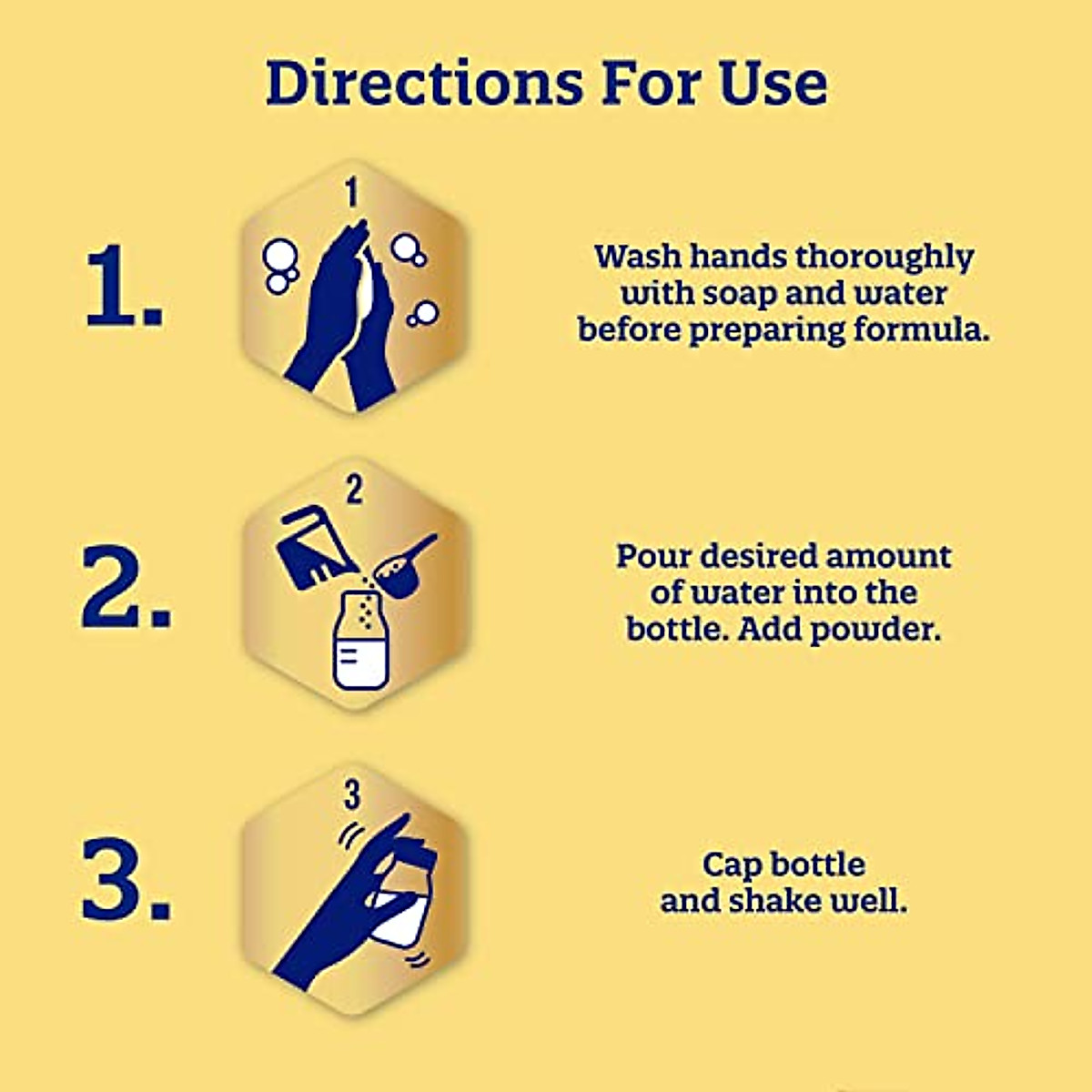 Directions For Use

1.

1

Wash hands thoroughly with soap and water before preparing formula.

2.

2

Pour desired amount of water into the bottle. Add powder.

3.

3

Cap bottle and shake well.